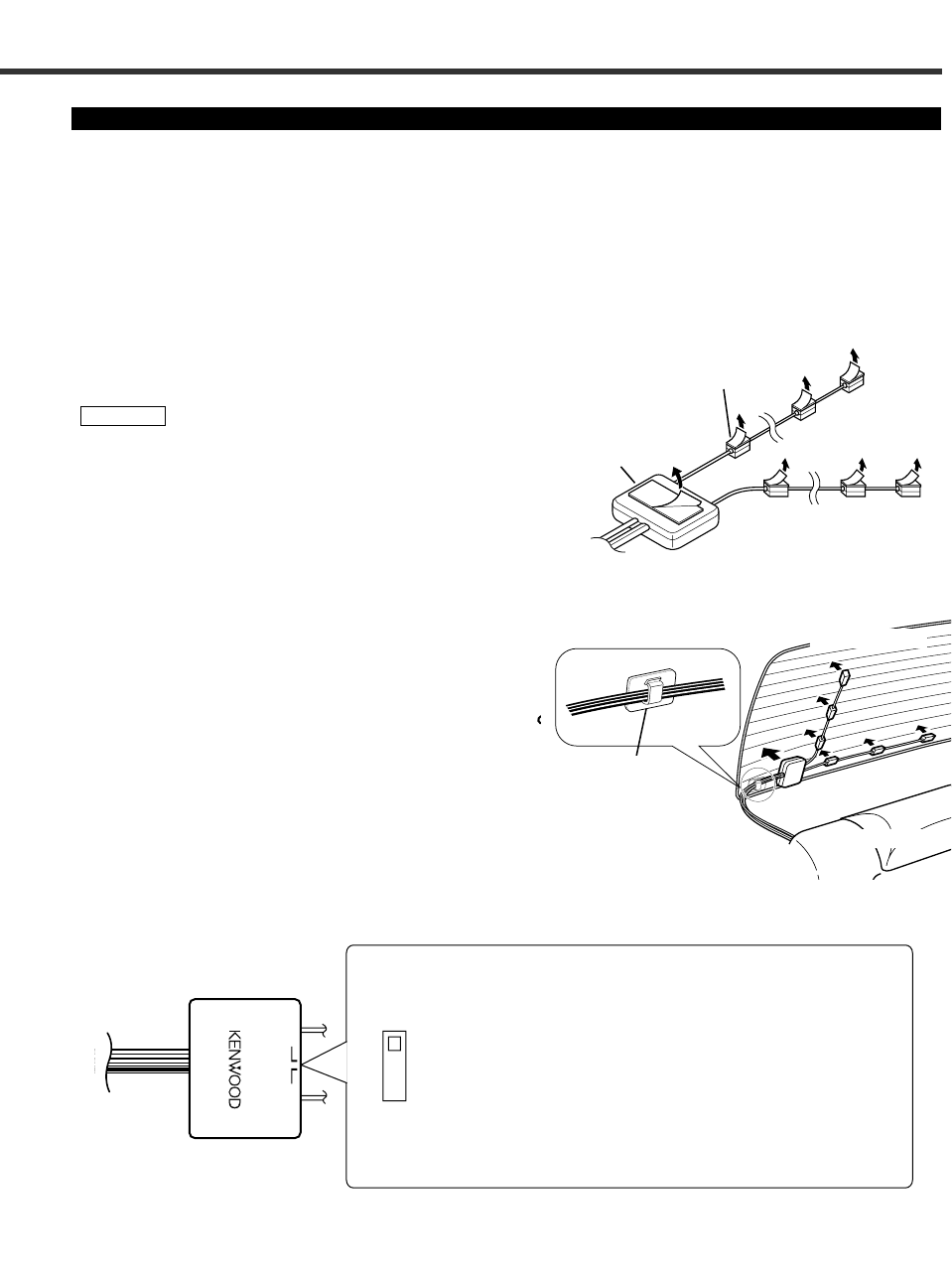 KENWOOD