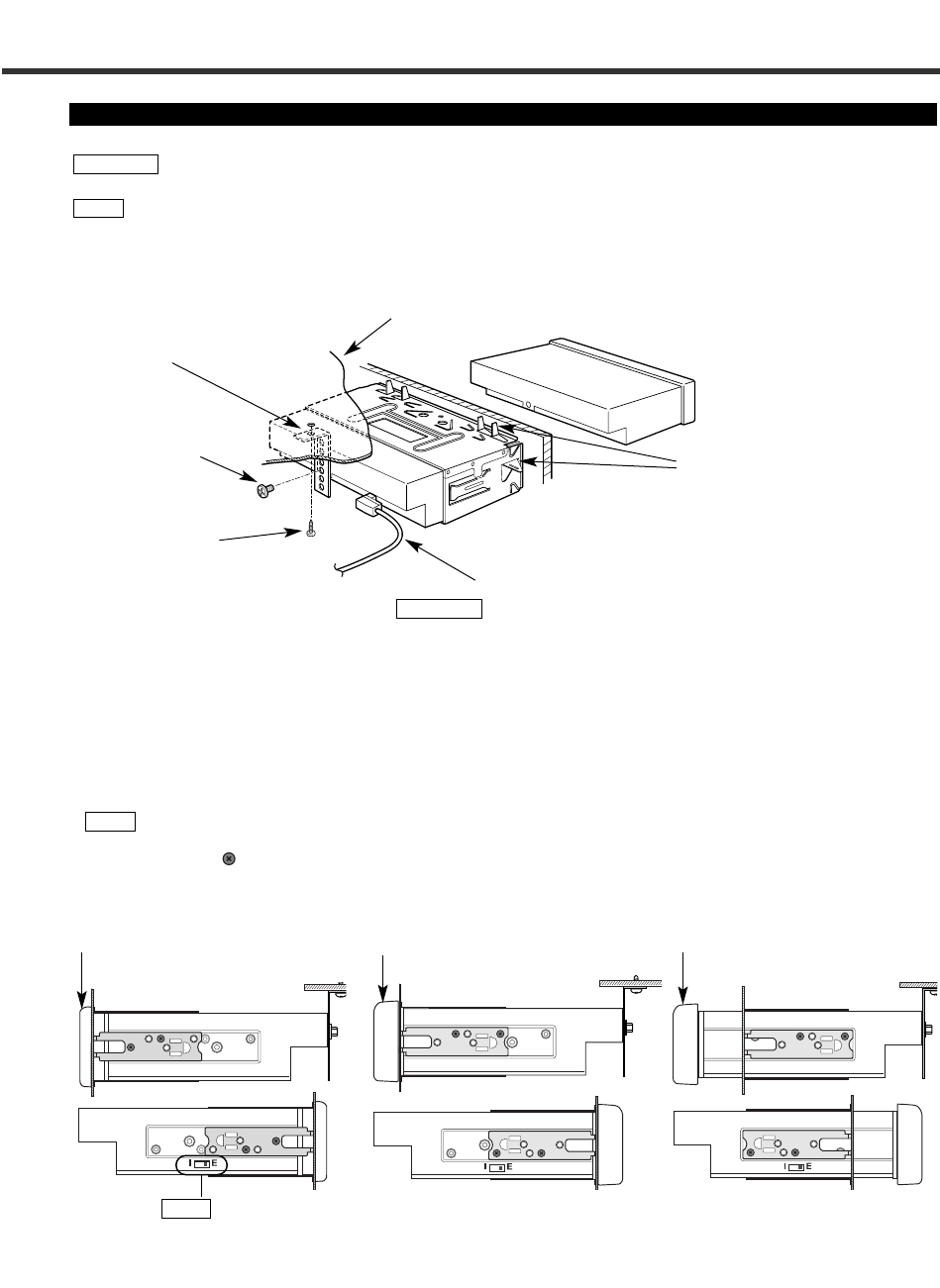 I E

I E

I E