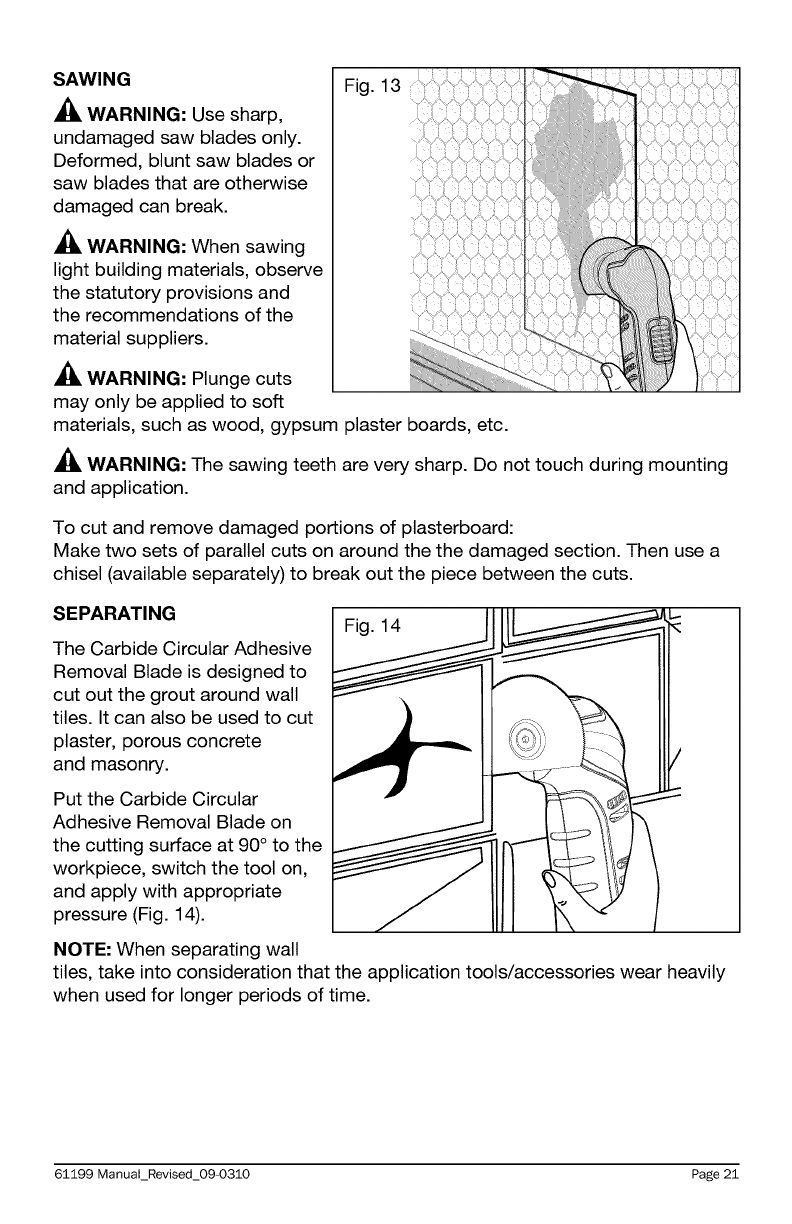 SAWING

WARNING: Use sharp, undamaged saw blades only. Deformed, blunt saw blades or saw blades that are otherwise damaged can break.

WARNING: When sawing light building materials, observe the statutory provisions and the recommendations of the material suppliers.

WARNING: Plunge cuts may only be applied to soft materials, such as wood, gypsum plaster boards, etc.

Fig. 13

WARNING: The sawing teeth are very sharp. Do not touch during mounting and application.

To cut and remove damaged portions of plasterboard:
Make two sets of parallel cuts on around the the damaged section. Then use a chisel (available separately) to break out the piece between the cuts.

SEPARATING

The Carbide Circular Adhesive Removal Blade is designed to cut out the grout around wall tiles. It can also be used to cut plaster, porous concrete and masonry.

Put the Carbide Circular Adhesive Removal Blade on the cutting surface at 90° to the workpiece, switch the tool on, and apply with appropriate pressure (Fig. 14).

Fig. 14

NOTE: When separating wall tiles, take into consideration that the application tools/accessories wear heavily when used for longer periods of time.

61199 Manual_Revised_09-0310

Page 21