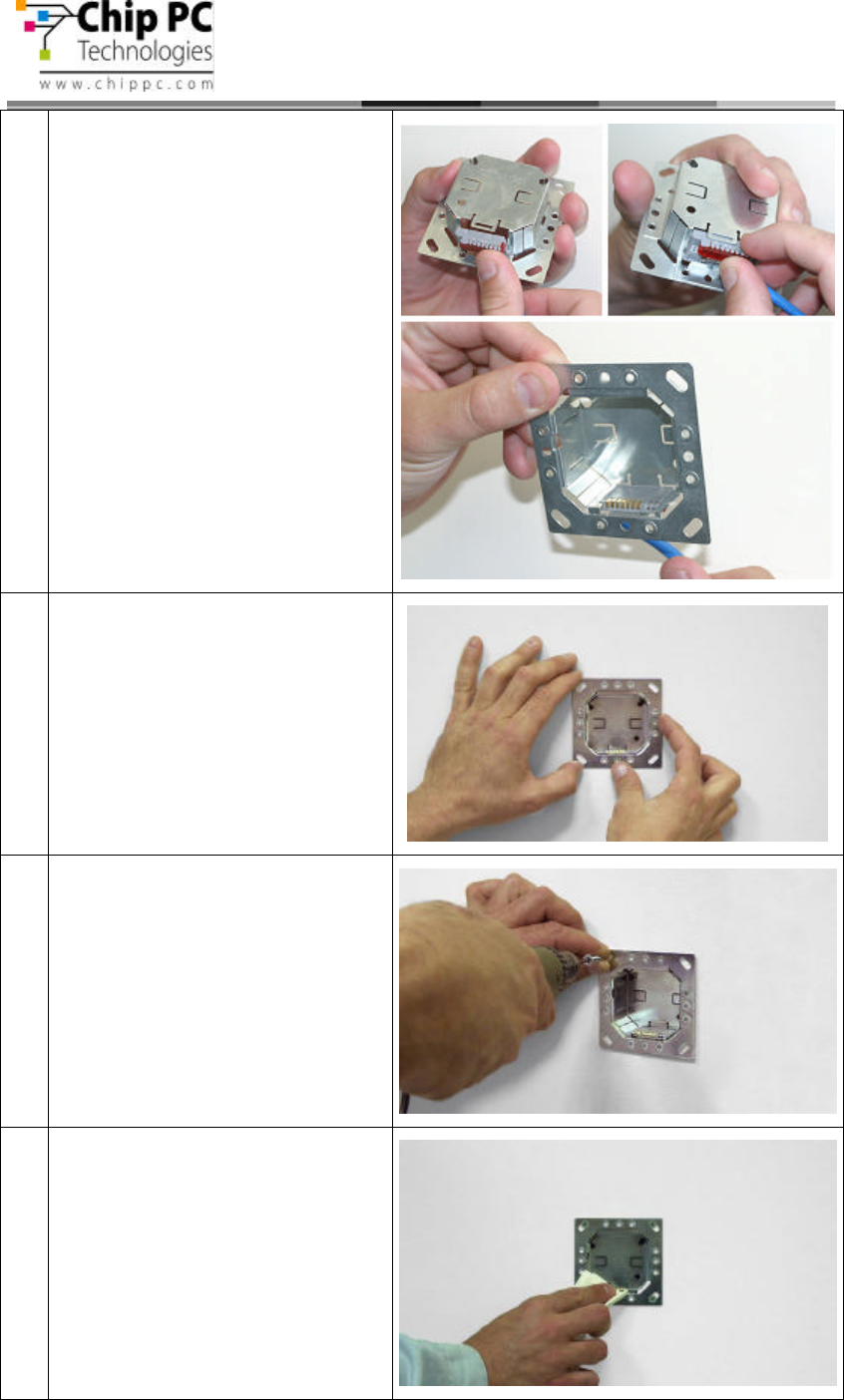 Chip PC Technologies
www.chippc.com