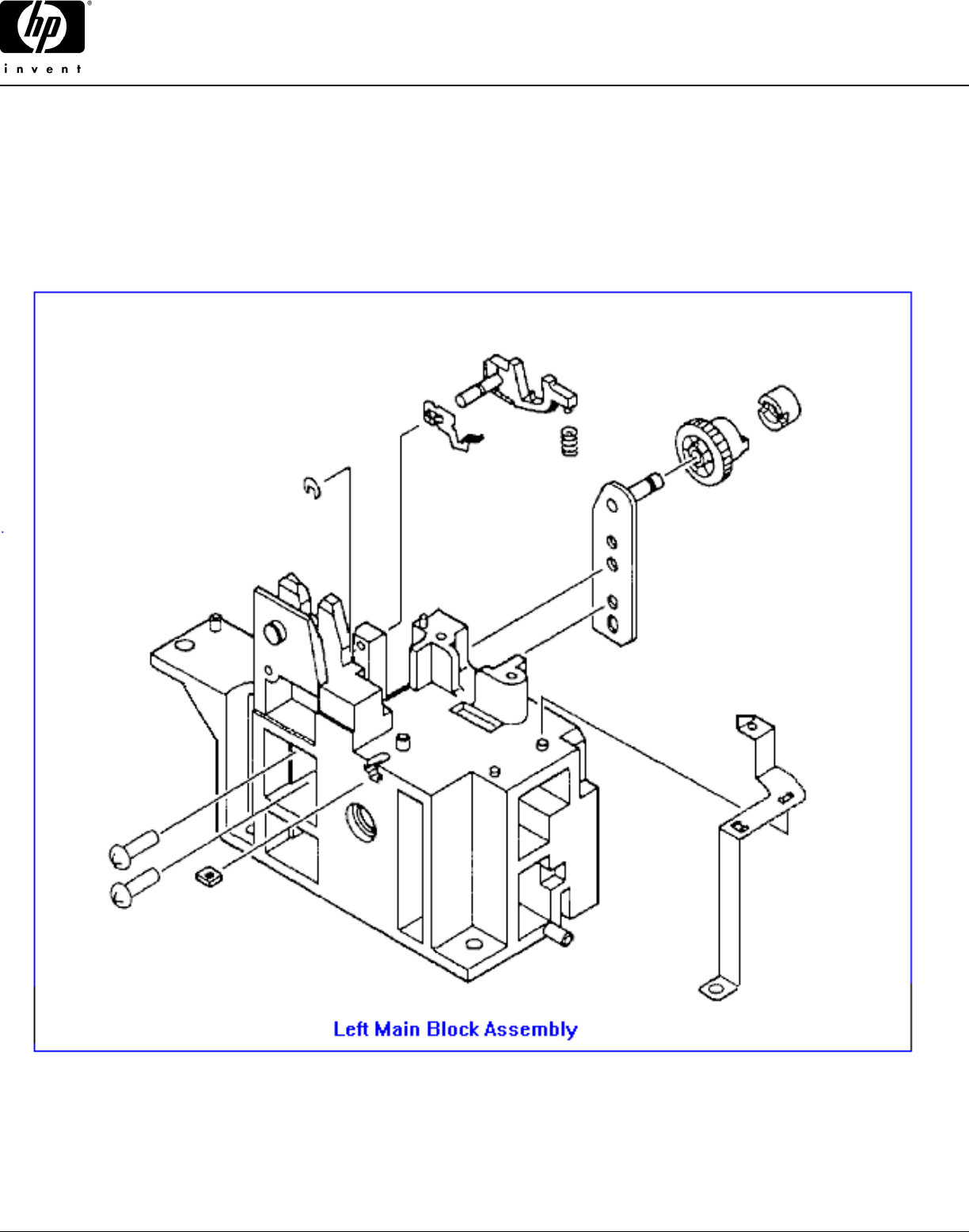 hp
invent

Left Main Block Assembly