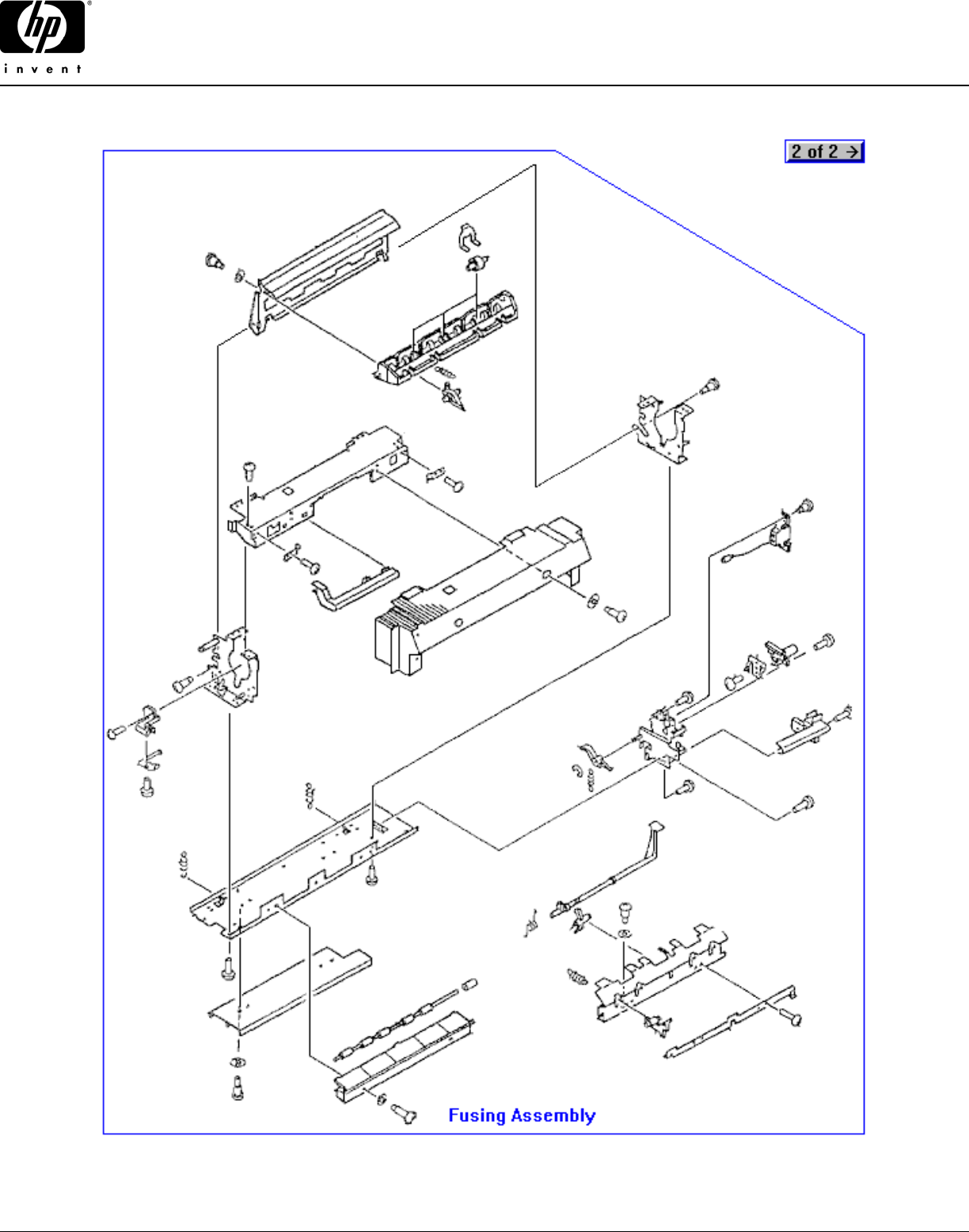 hp
invent

2 of 2 →

Fusing Assembly