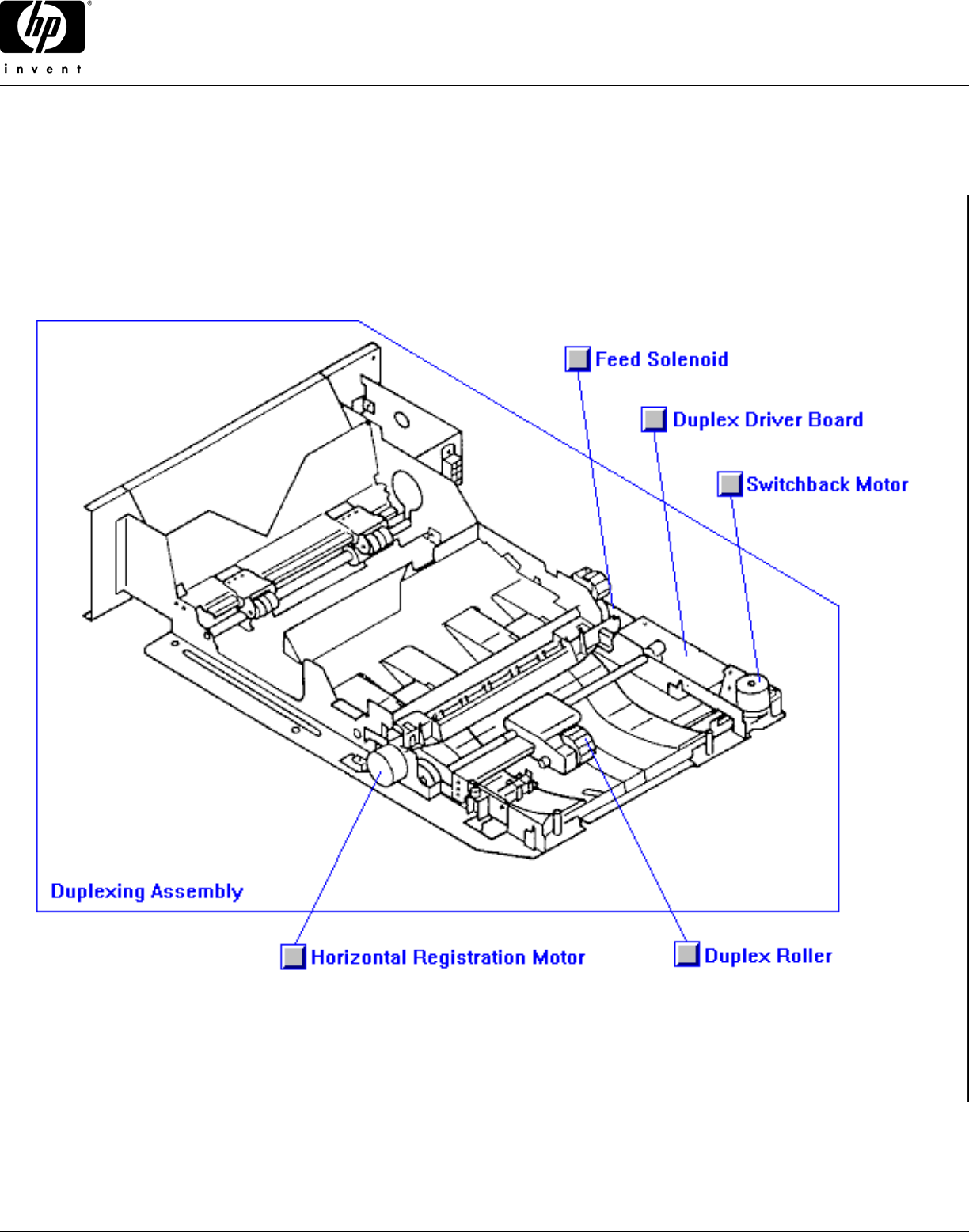 hp
invent

Feed Solenoid

Duplex Driver Board

Switchback Motor

Duplexing Assembly

Horizontal Registration Motor

Duplex Roller