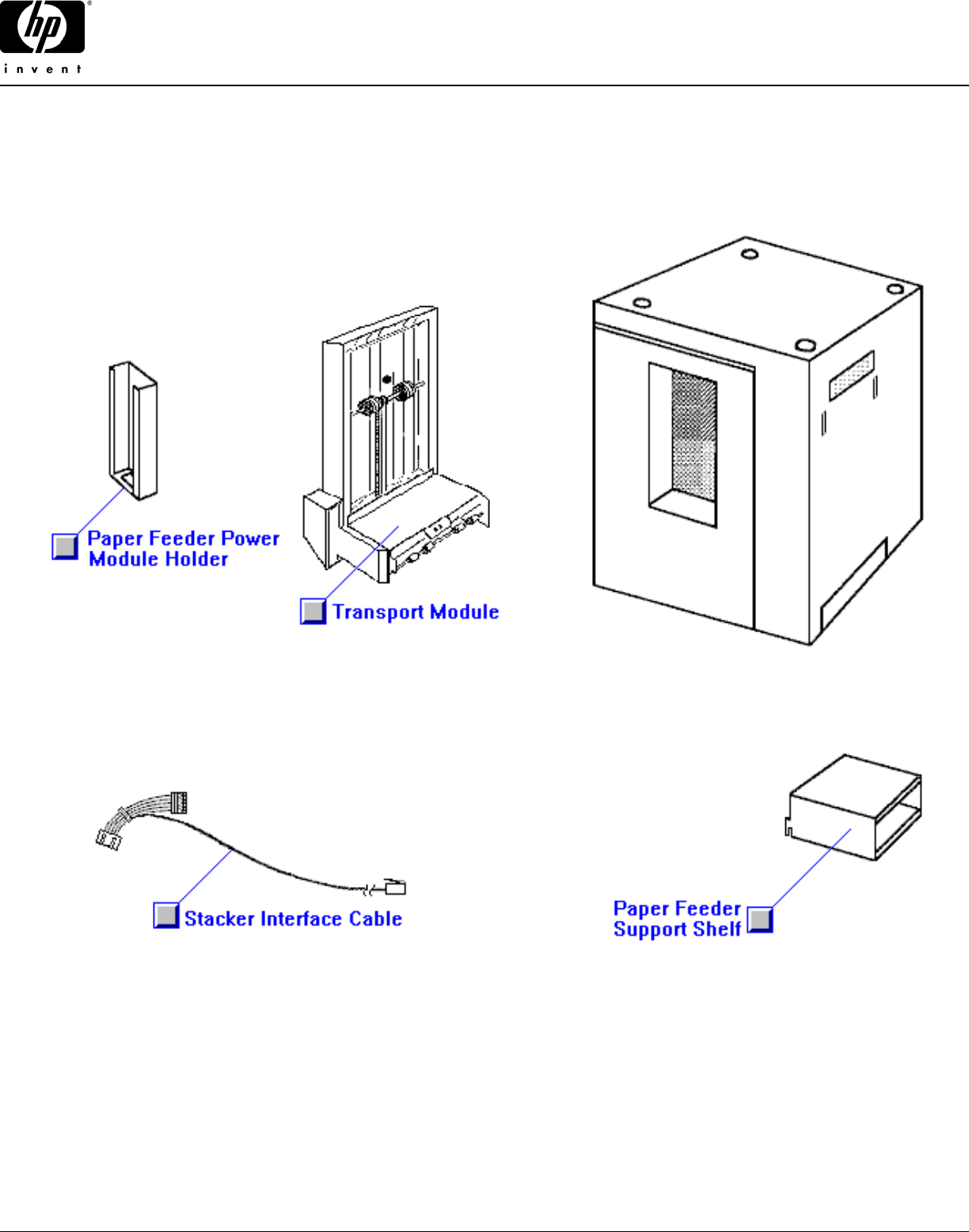 hp
invent

Paper Feeder Power Module Holder

Transport Module

Stacker Interface Cable

Paper Feeder Support Shelf