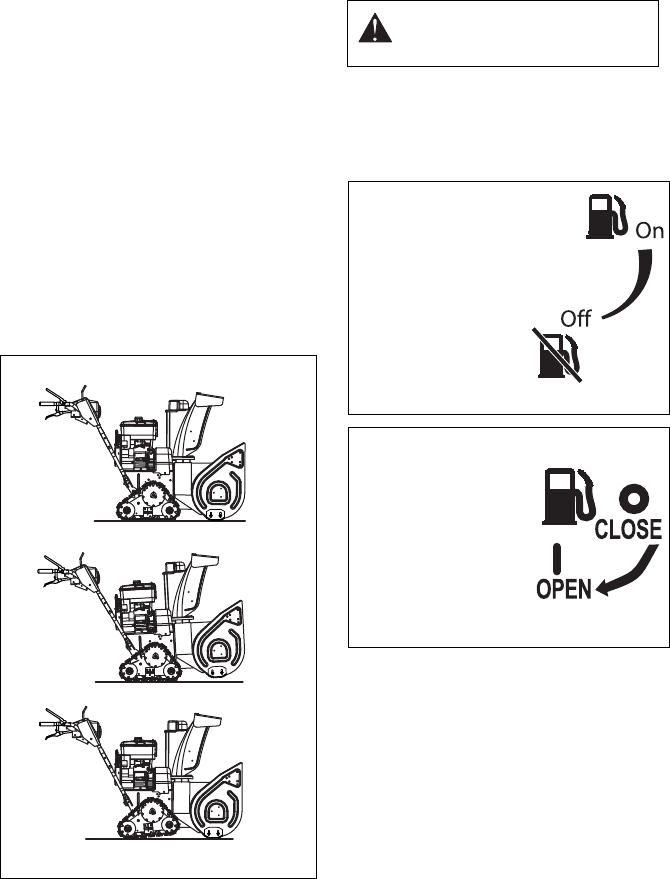 On

Off

CLOSE

OPEN