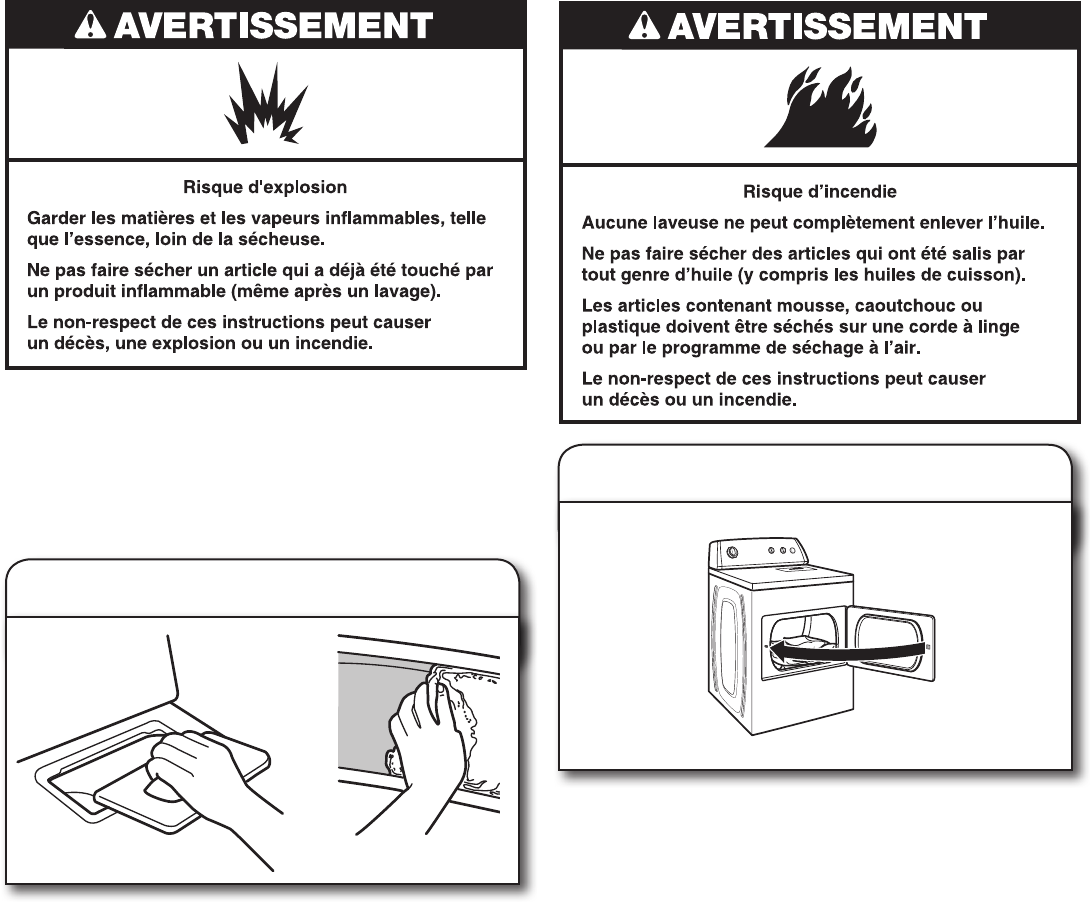 AVERTISSEMENT

Risque d'explosion

Garder les matières et les vapeurs inflammables, telle que l'essence, loin de la sécheuse.

Ne pas faire sécher un article qui a déjà été touché par un produit inflammable (même après un lavage).

Le non-respect de ces instructions peut causer un décès, une explosion ou un incendie.

AVERTISSEMENT

Risque d'incendie

Aucune laveuse ne peut complètement enlever l'huile.

Ne pas faire sécher des articles qui ont été salis par tout genre d'huile (y compris les huiles de cuisson).

Les articles contenant mousse, caoutchouc ou plastique doivent être séchés sur une corde à linge ou par le programme de séchage à l'air.

Le non-respect de ces instructions peut causer un décès ou un incendie.