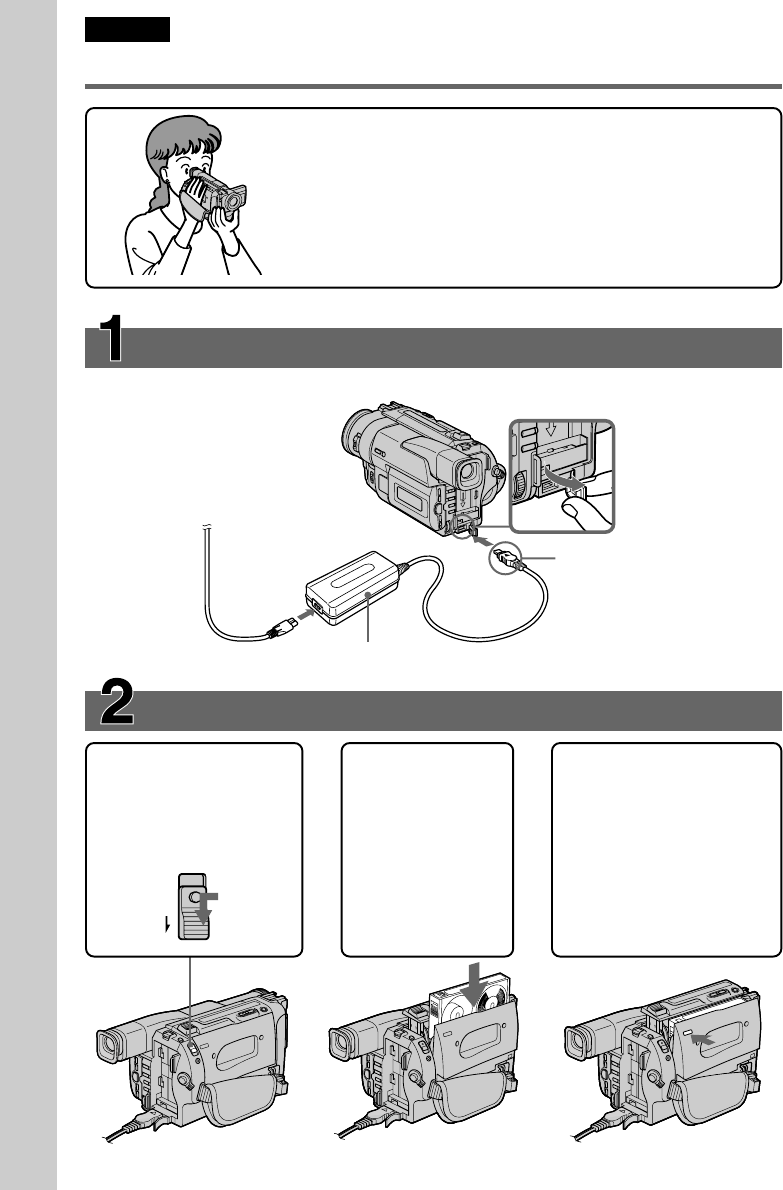 1

2