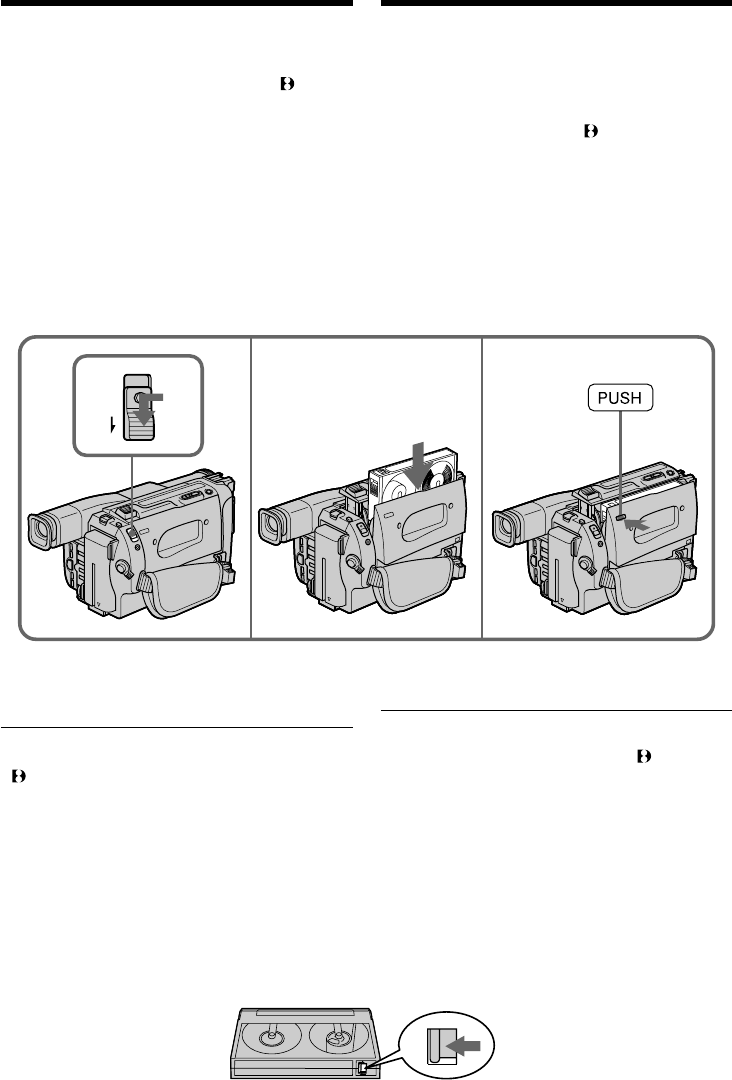 PUSH