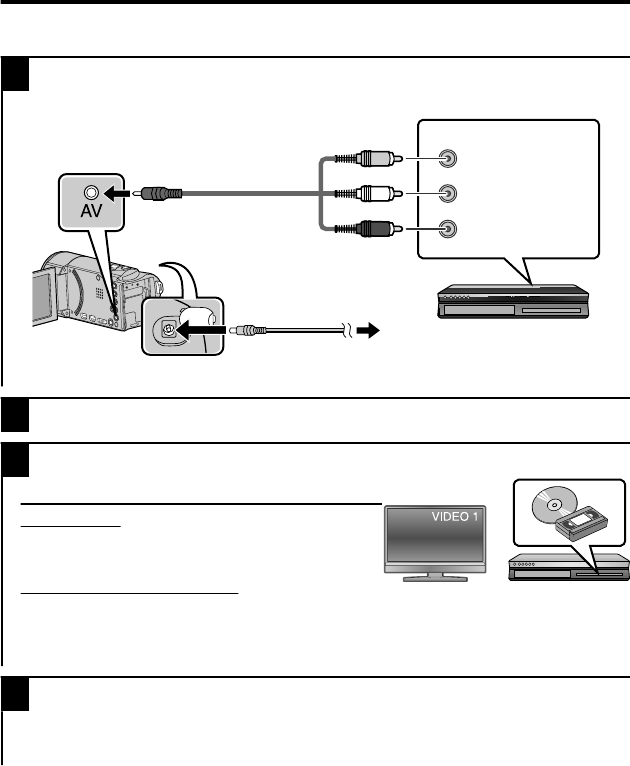 AV

VIDEO 1