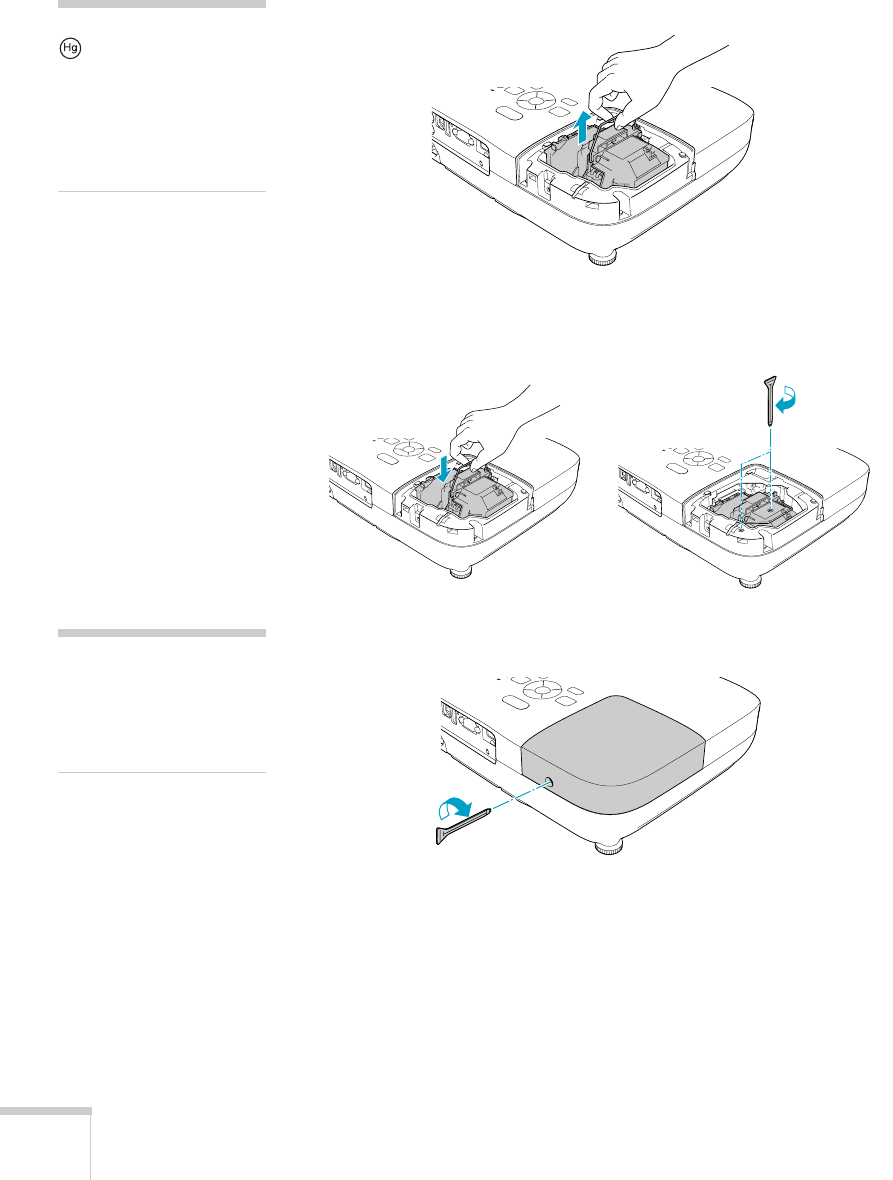 Hg