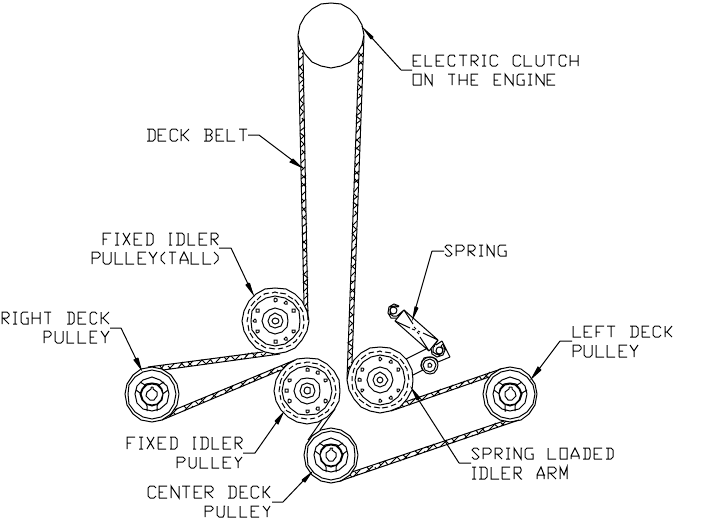 ELECTRIC CLUTCH ON THE ENGINE

DECK BELT

FIXED IDLER PULLEY(TALL)

SPRING

RIGHT DECK PULLEY

LEFT DECK PULLEY

FIXED IDLER PULLEY

SPRING LOADED IDLER ARM

CENTER DECK PULLEY