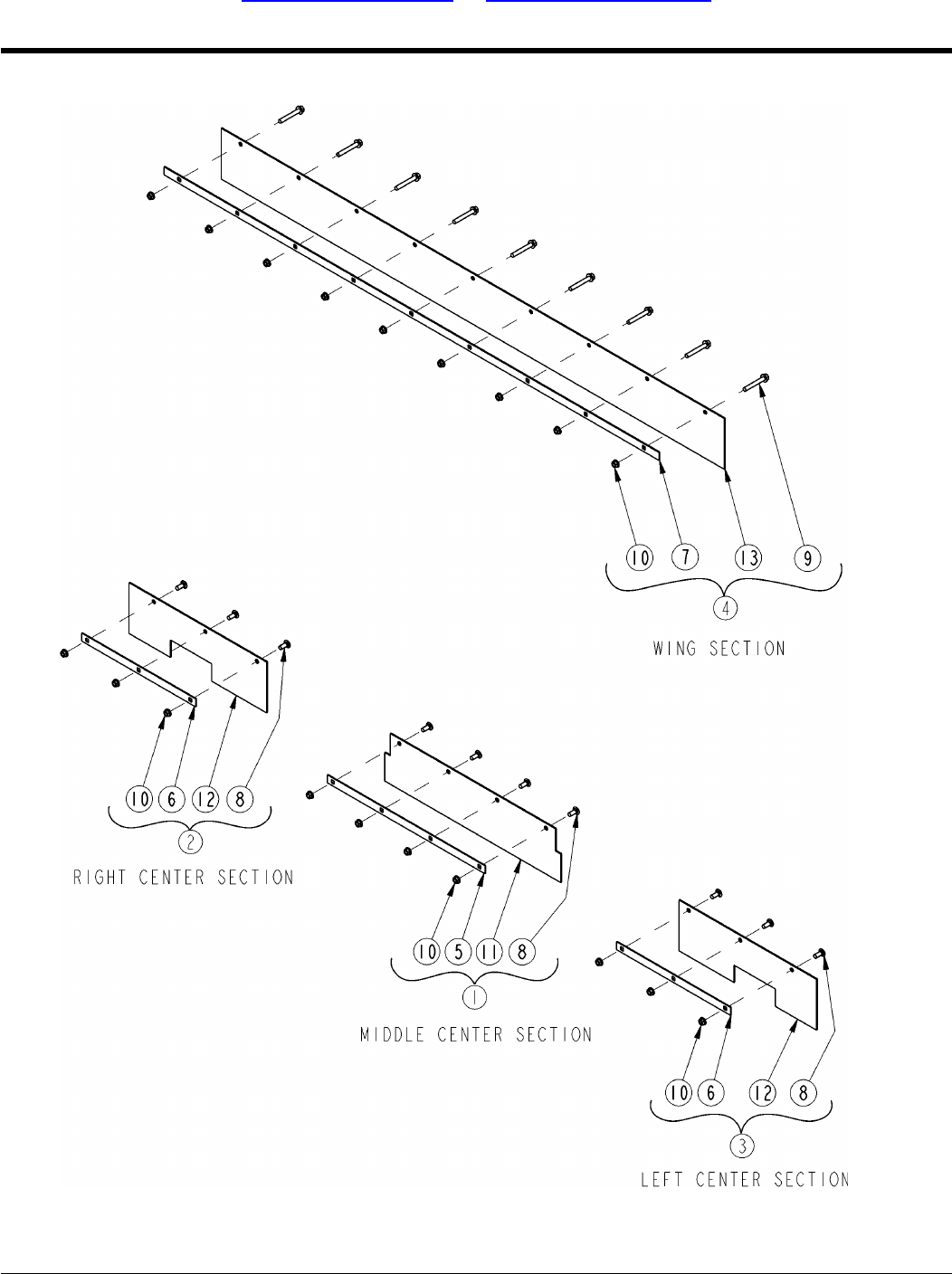 10 7 13 9

4

WING SECTION

10 6 12 8

2

RIGHT CENTER SECTION

10 5 11 8

1

MIDDLE CENTER SECTION

10 6 12 8

3

LEFT CENTER SECTION