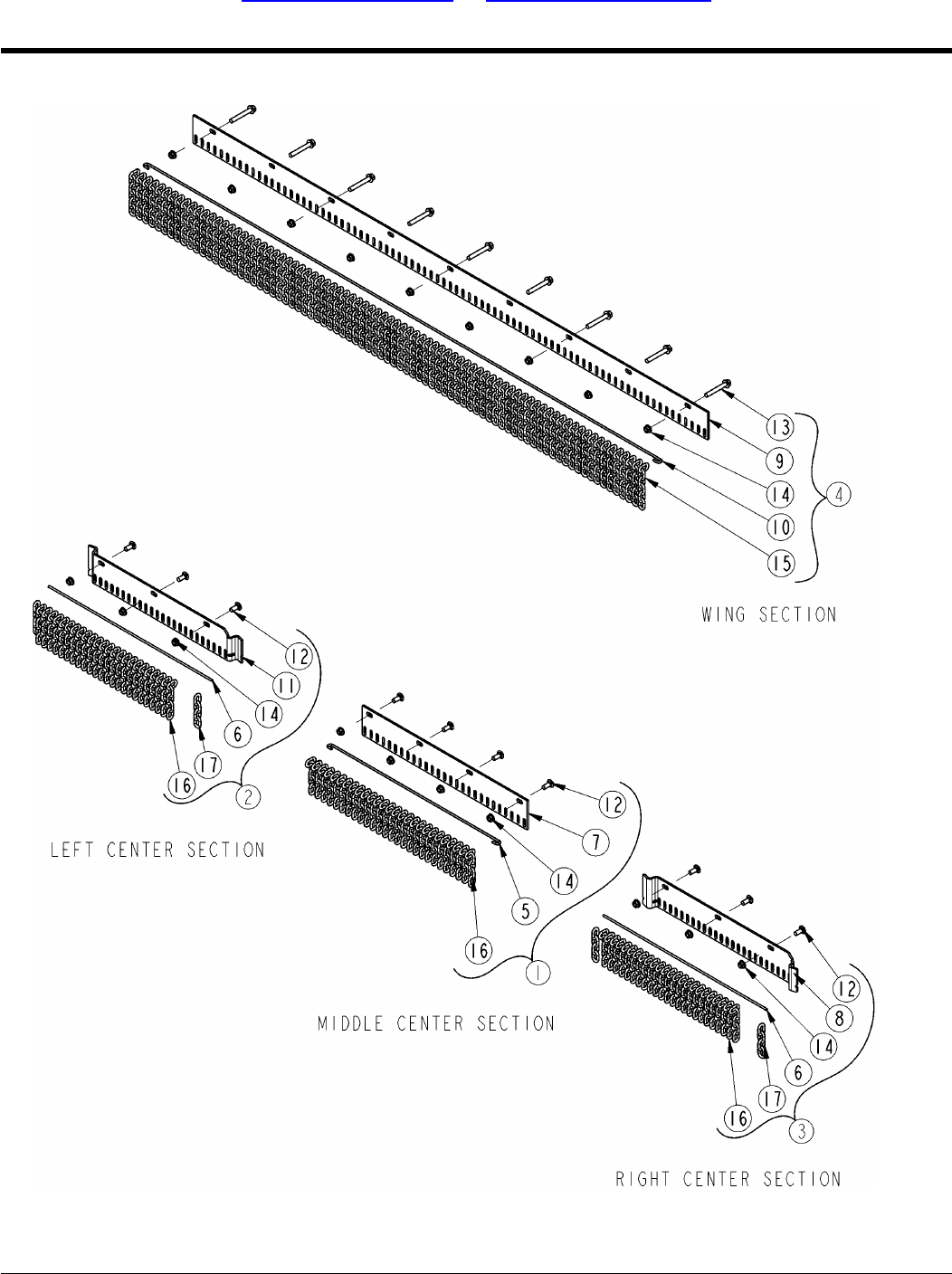 13
9
14
10
15
4
WING SECTION
12
11
14
6
17
16
2
LEFT CENTER SECTION
12
7
14
5
16
1
MIDDLE CENTER SECTION
12
8
14
6
17
16
3
RIGHT CENTER SECTION