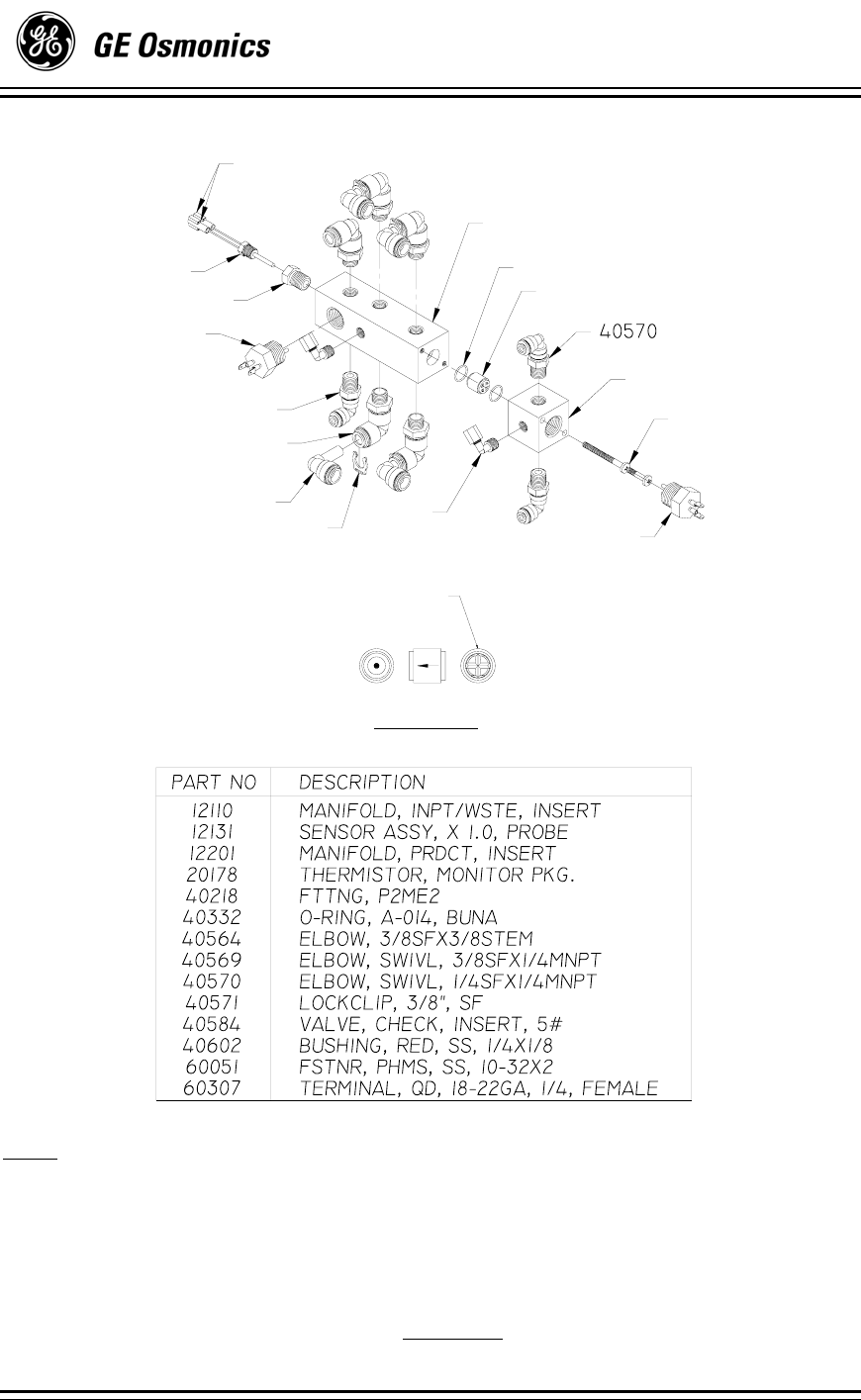 GE Osmonics

40570

| PART NO | DESCRIPTION |
|---|---|
| 12110 | MANIFOLD, INPT/WSTE, INSERT |
| 12131 | SENSOR ASSY, X 1.0, PROBE |
| 12201 | MANIFOLD, PRDCT, INSERT |
| 20178 | THERMISTOR, MONITOR PKG. |
| 40218 | FTTNG, P2ME2 |
| 40332 | O-RING, A-014, BUNA |
| 40564 | ELBOW, 3/8SFX3/8STEM |
| 40569 | ELBOW, SWIVL, 3/8SFX1/4MNPT |
| 40570 | ELBOW, SWIVL, 1/4SFX1/4MNPT |
| 40571 | LOCKCLIP, 3/8", SF |
| 40584 | VALVE, CHECK, INSERT, 5# |
| 40602 | BUSHING, RED, SS, 1/4X1/8 |
| 60051 | FSTNR, PHMS, SS, 10-32X2 |
| 60307 | TERMINAL, QD, 18-22GA, 1/4, FEMALE |