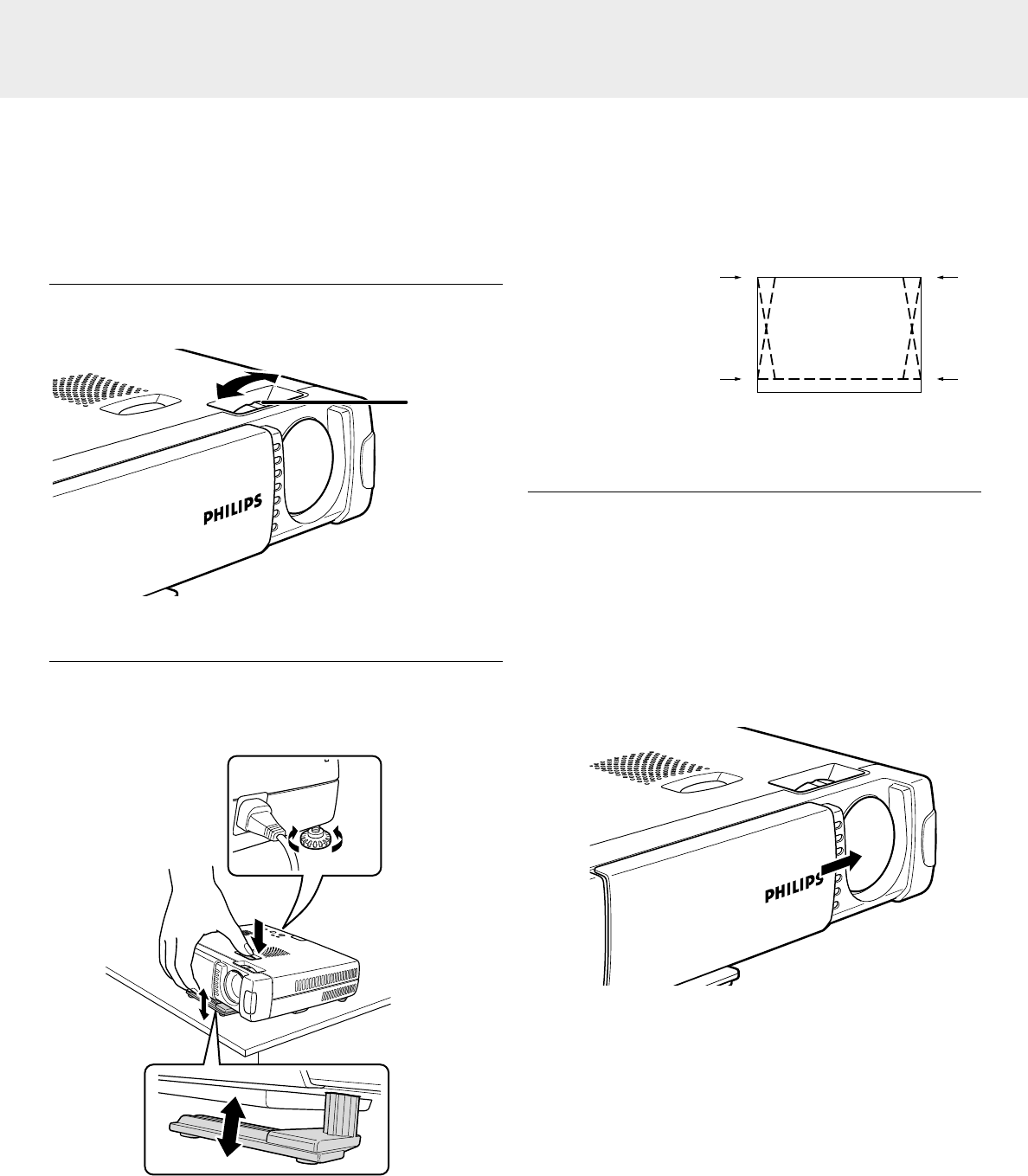 PHILIPS

PHILIPS