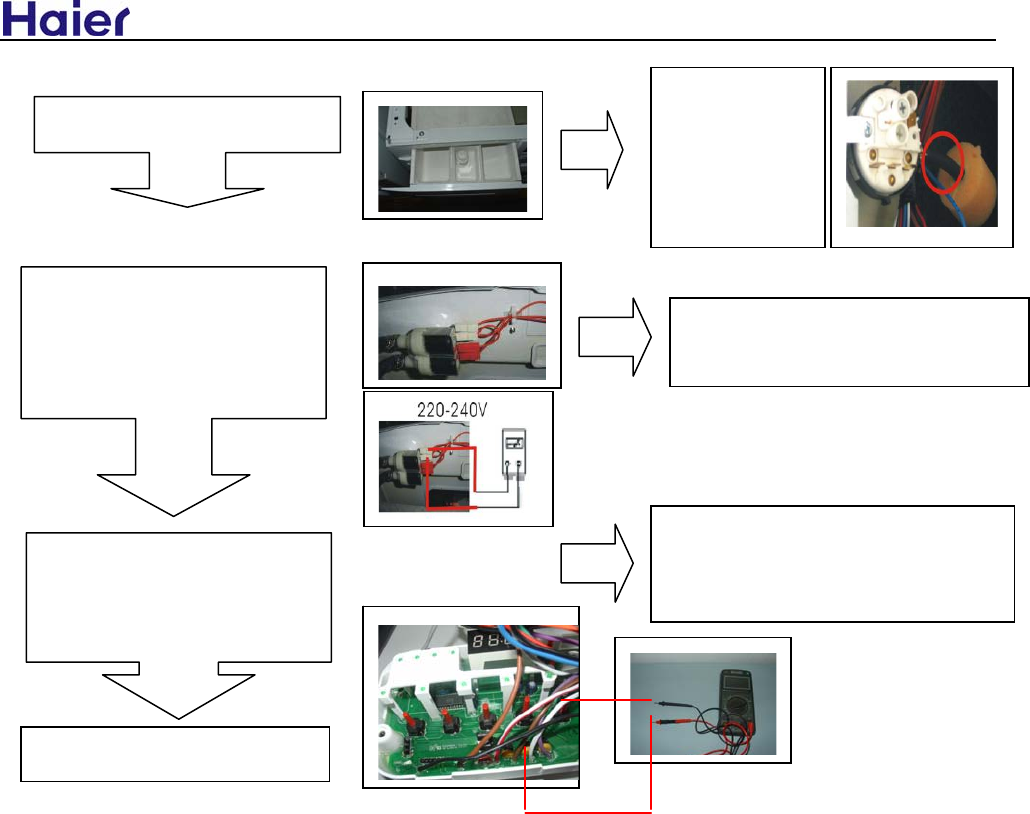 Haier

220-240V