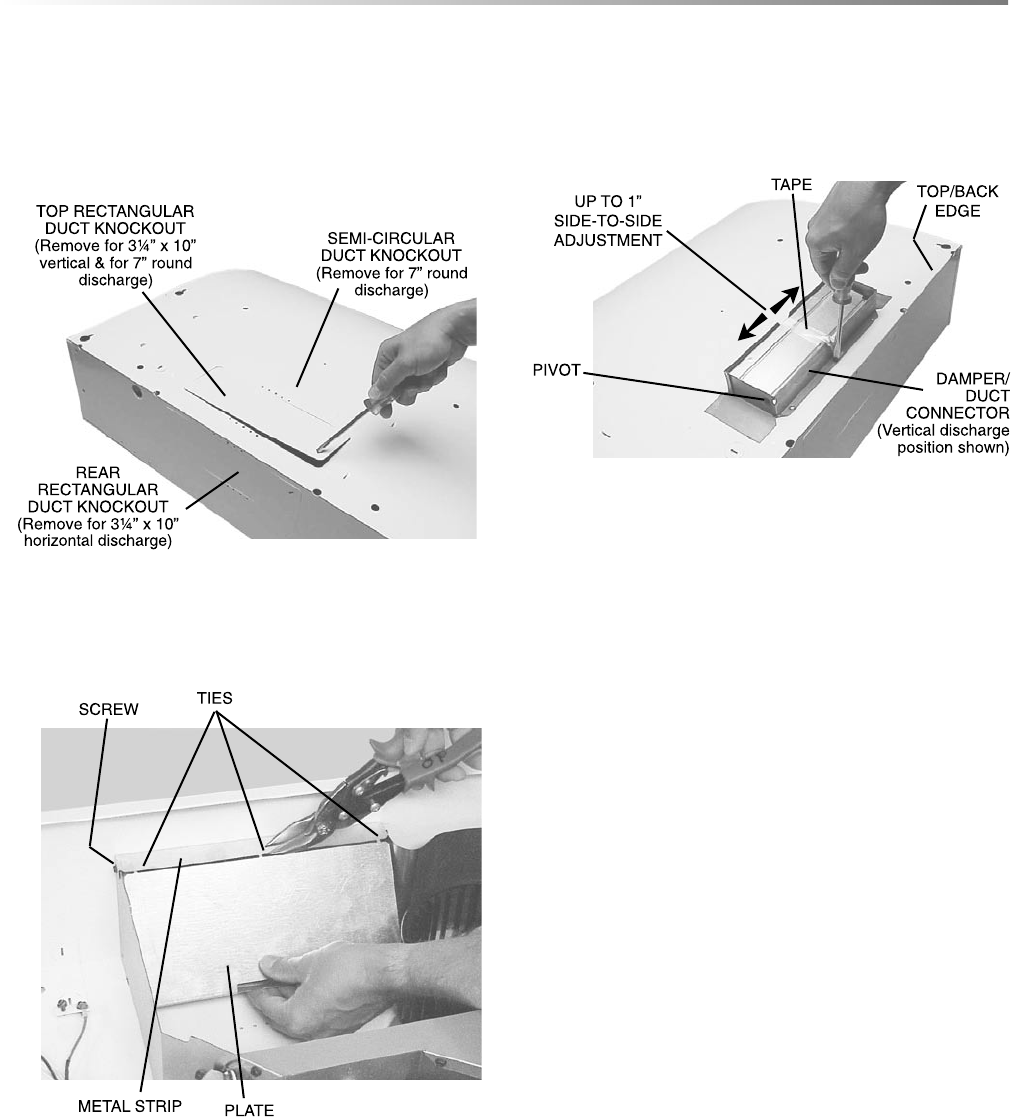 TOP RECTANGULAR DUCT KNOCKOUT (Remove for 3¼" x 10" vertical & for 7" round discharge)

SEMI-CIRCULAR DUCT KNOCKOUT (Remove for 7" round discharge)

REAR RECTANGULAR DUCT KNOCKOUT (Remove for 3¼" x 10" horizontal discharge)

UP TO 1" SIDE-TO-SIDE ADJUSTMENT

TAPE

TOP/BACK EDGE

PIVOT

DAMPER/ DUCT CONNECTOR (Vertical discharge position shown)

SCREW

TIES

METAL STRIP

PLATE