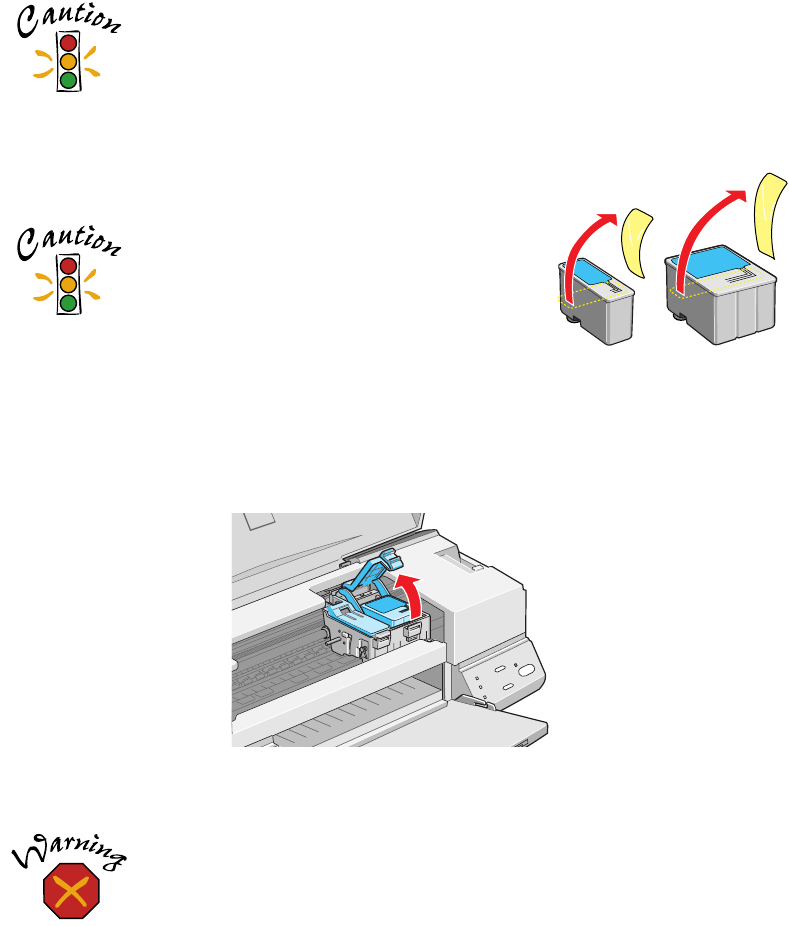 Caution

Caution

Warning