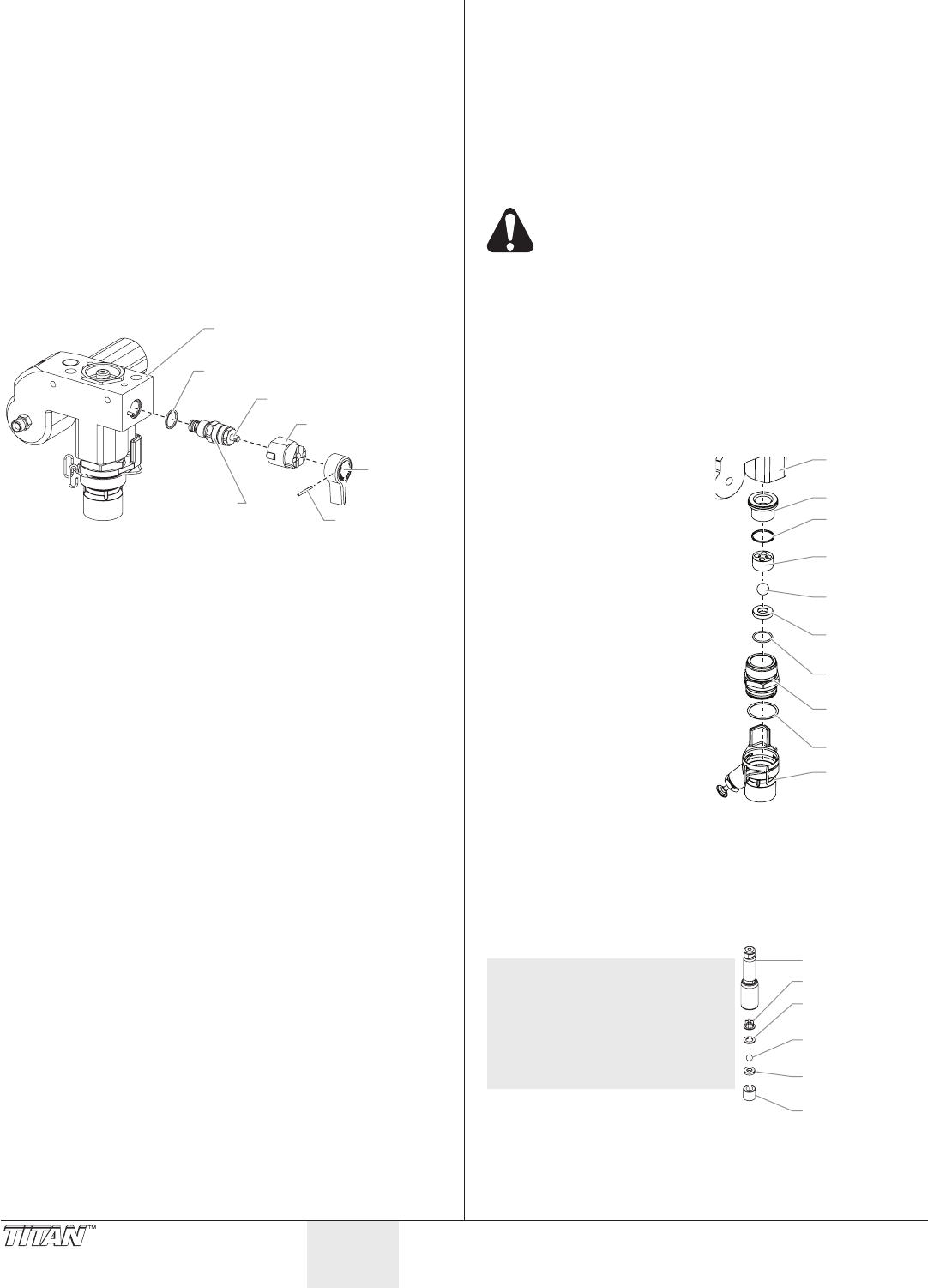 TITAN™