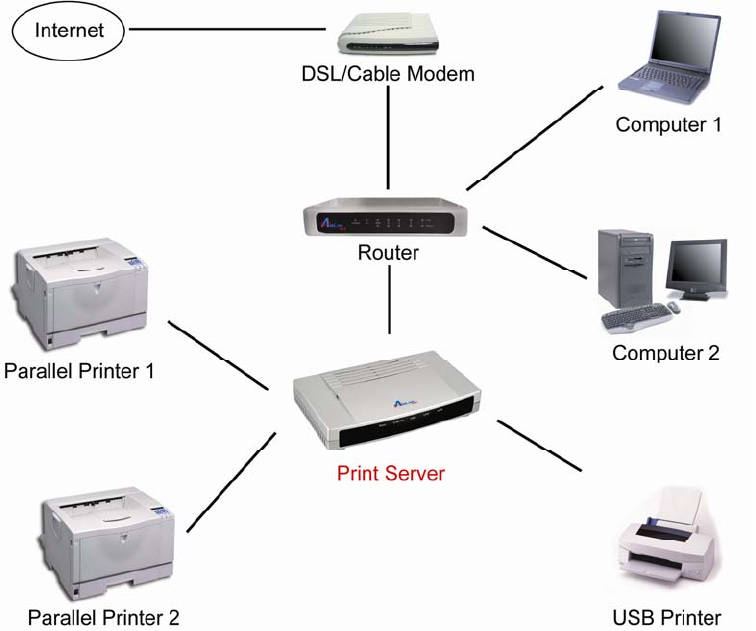 Internet

DSL/Cable Modem

Computer 1

Router

Computer 2

Parallel Printer 1

Print Server

Parallel Printer 2

USB Printer