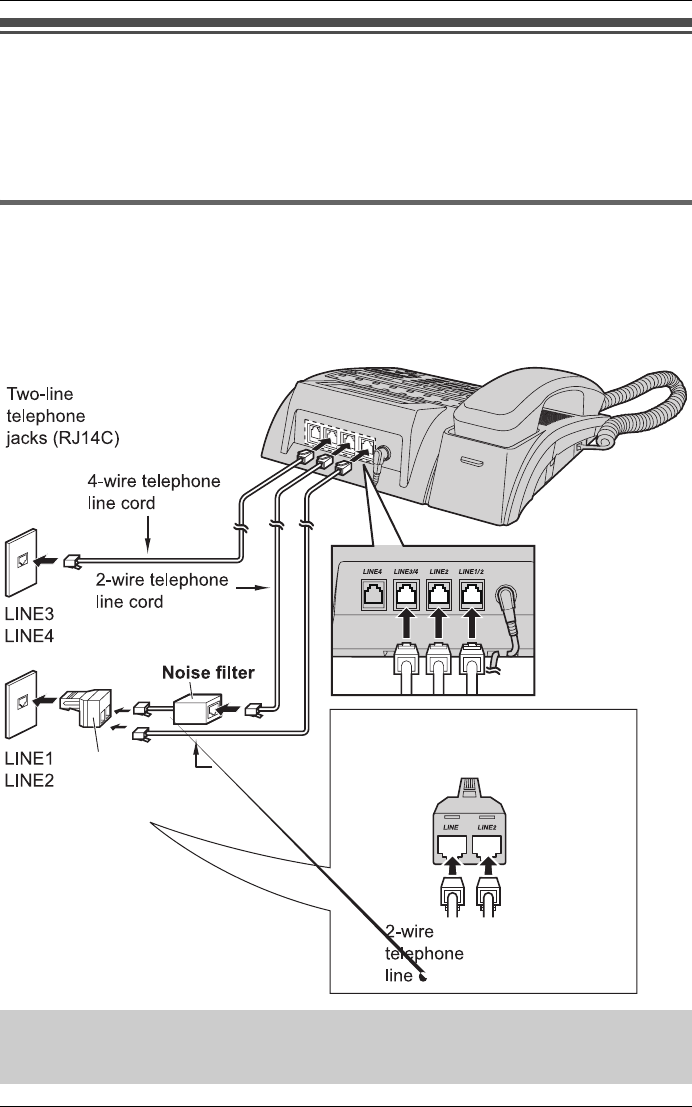 Two-line telephone jacks (RJ14C)

4-wire telephone line cord

2-wire telephone line cord

LINE3
LINE4

Noise filter

LINE1
LINE2

LINE4 LINE3/4 LINE2 LINE1/2

LINE LINE2

2-wire telephone line