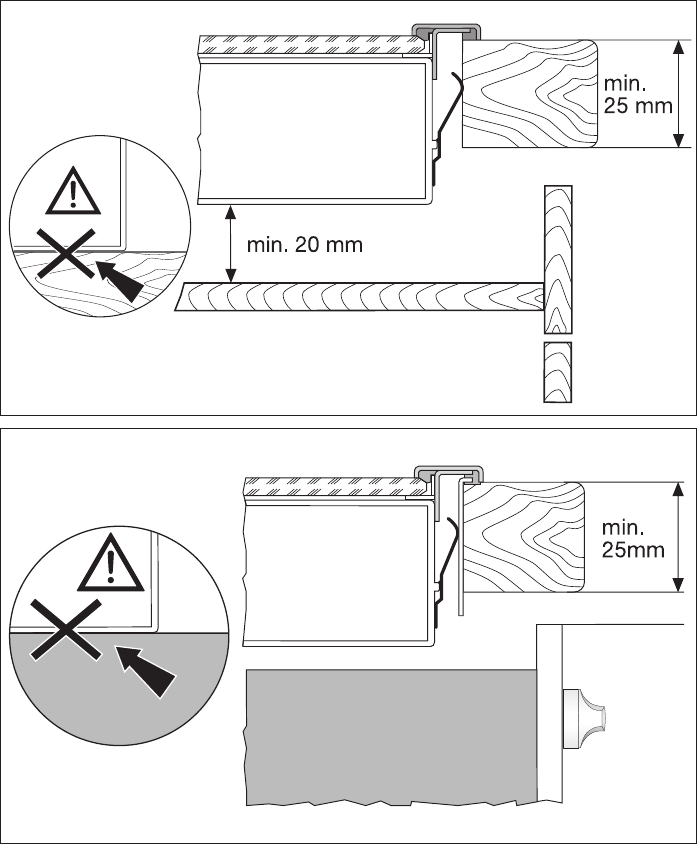 min. 25 mm

min. 20 mm

min. 25mm