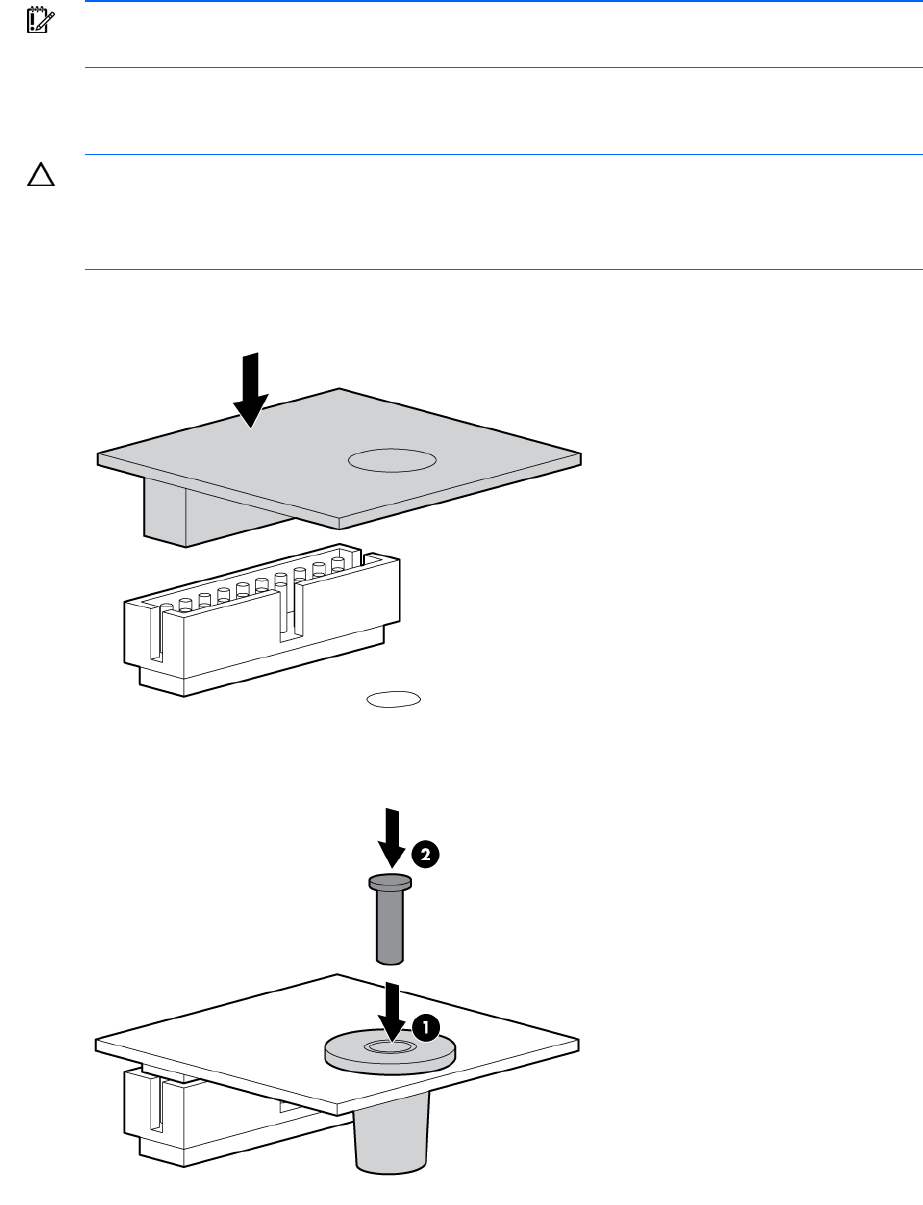 2

1