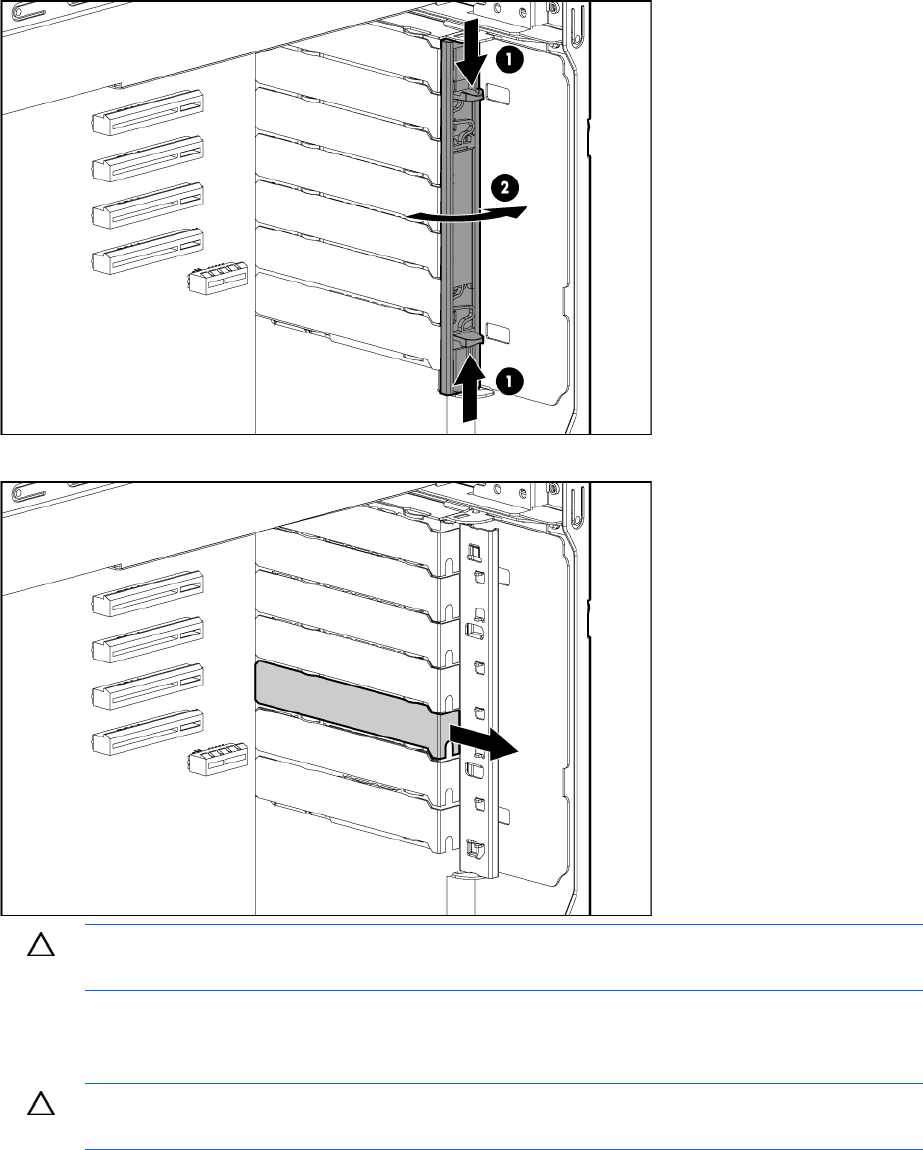 1
2
1