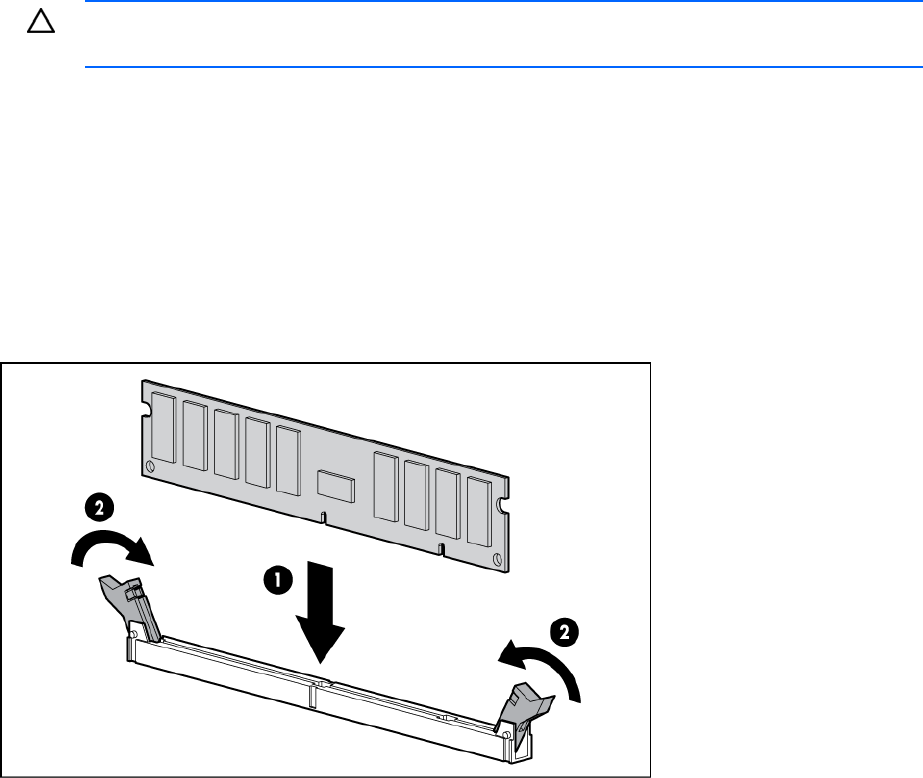 2

1

2