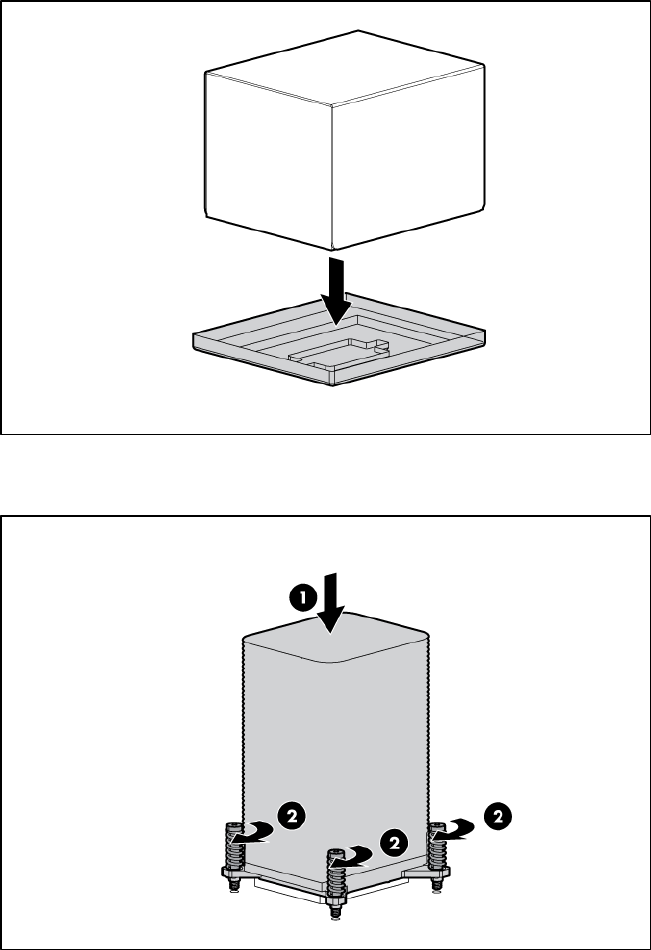 1

2

2

2