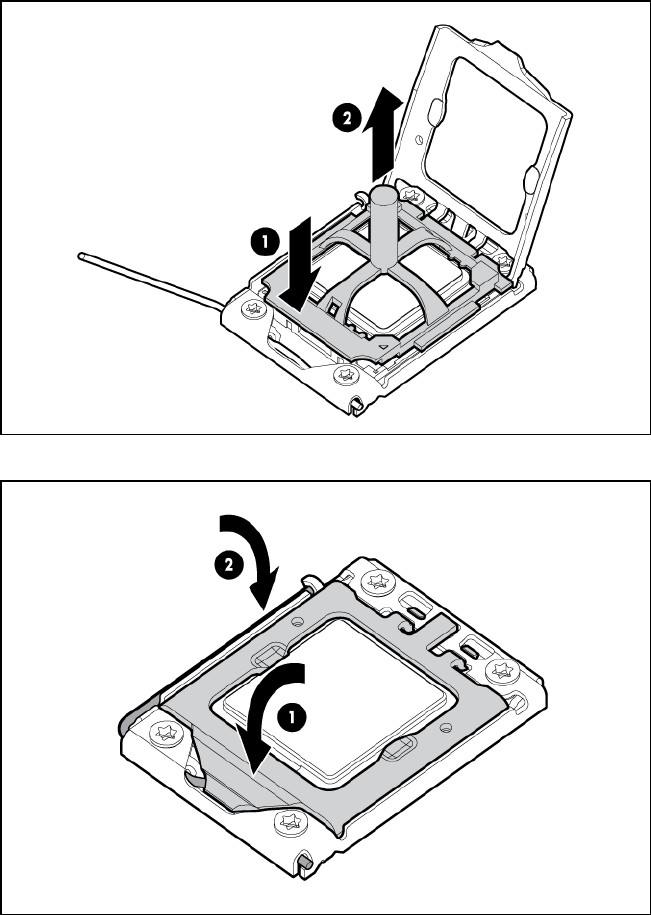 2
1
2
1