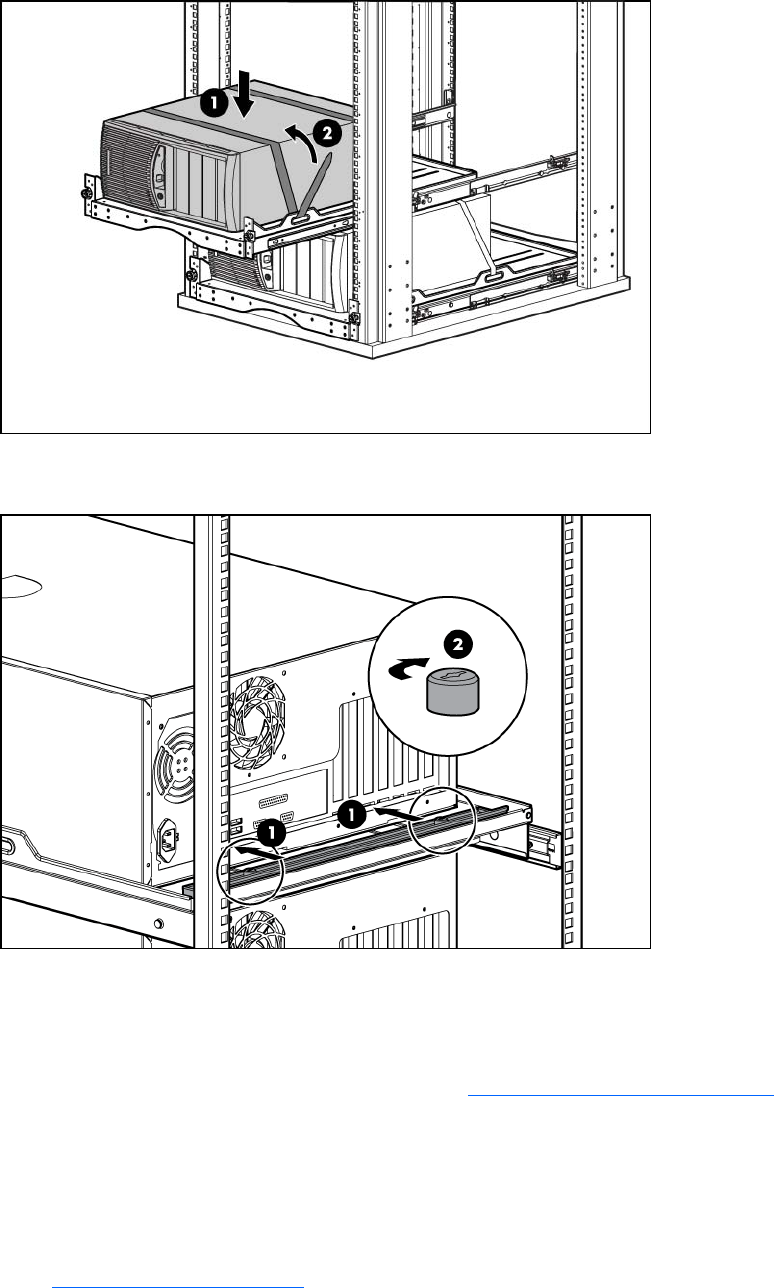 1
2

2
1
1