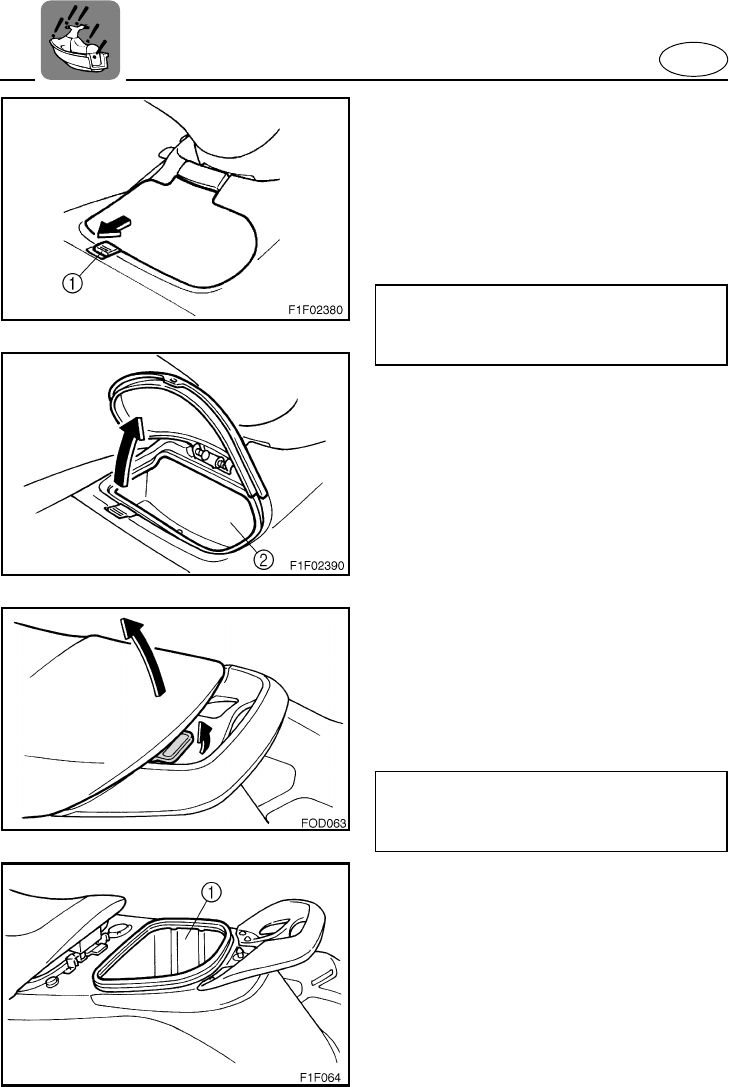 1

F1F02380

2

F1F02390

FOD063

1

F1F064