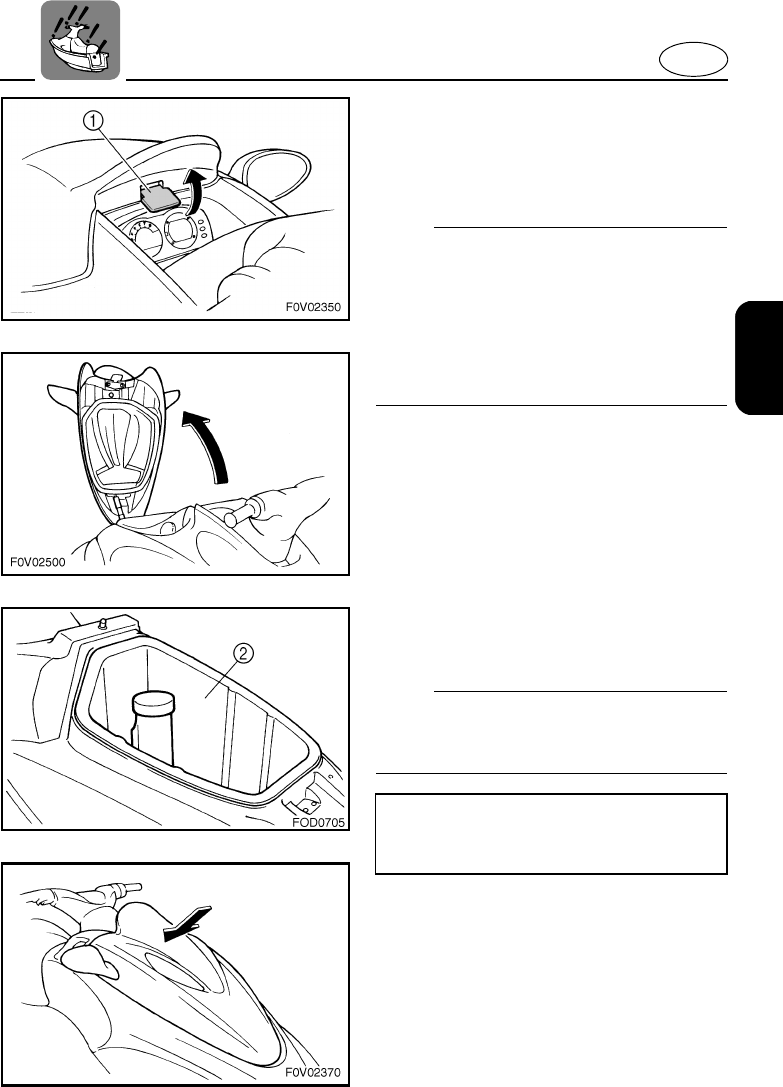 1

F0V02350

F0V02500

2

FOD0705

F0V02370