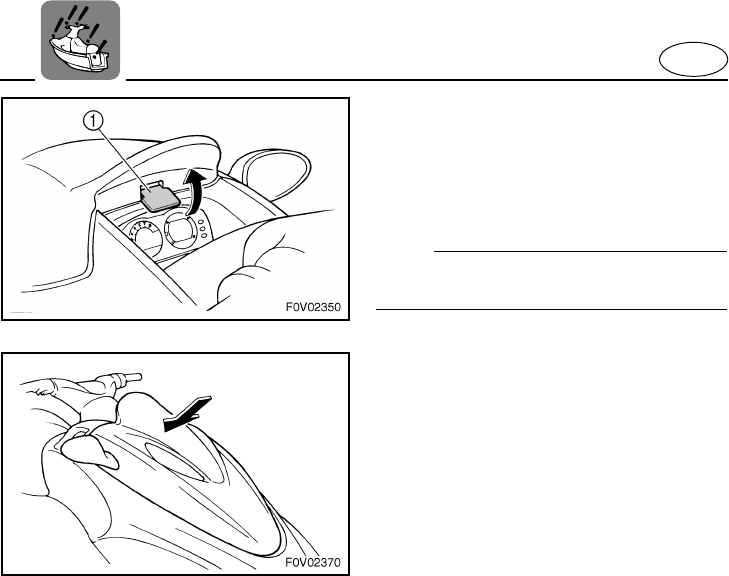 1

F0V02350

F0V02370