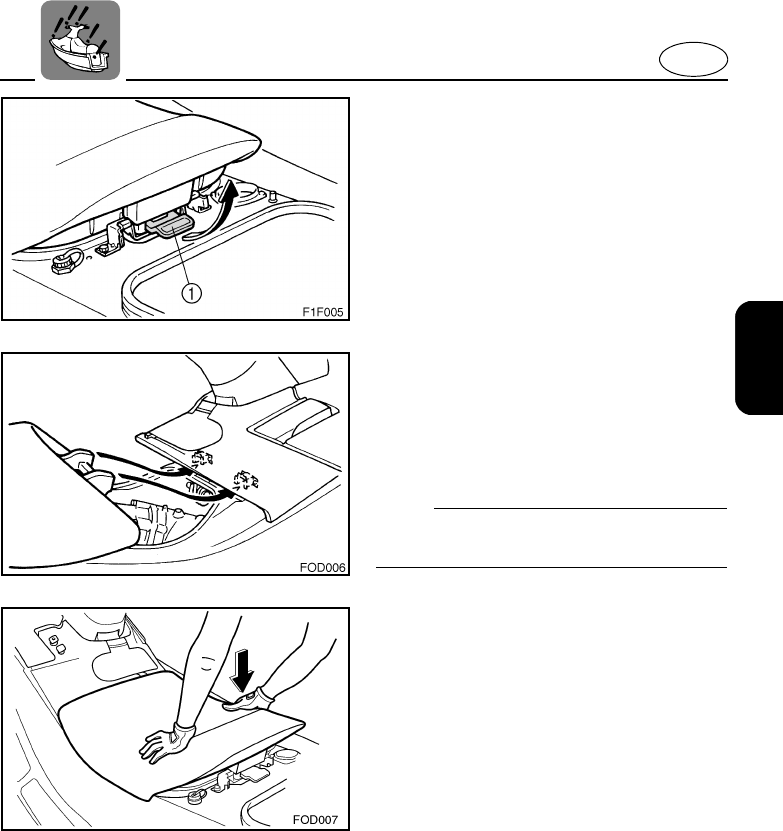 1

F1F005

FOD006

FOD007