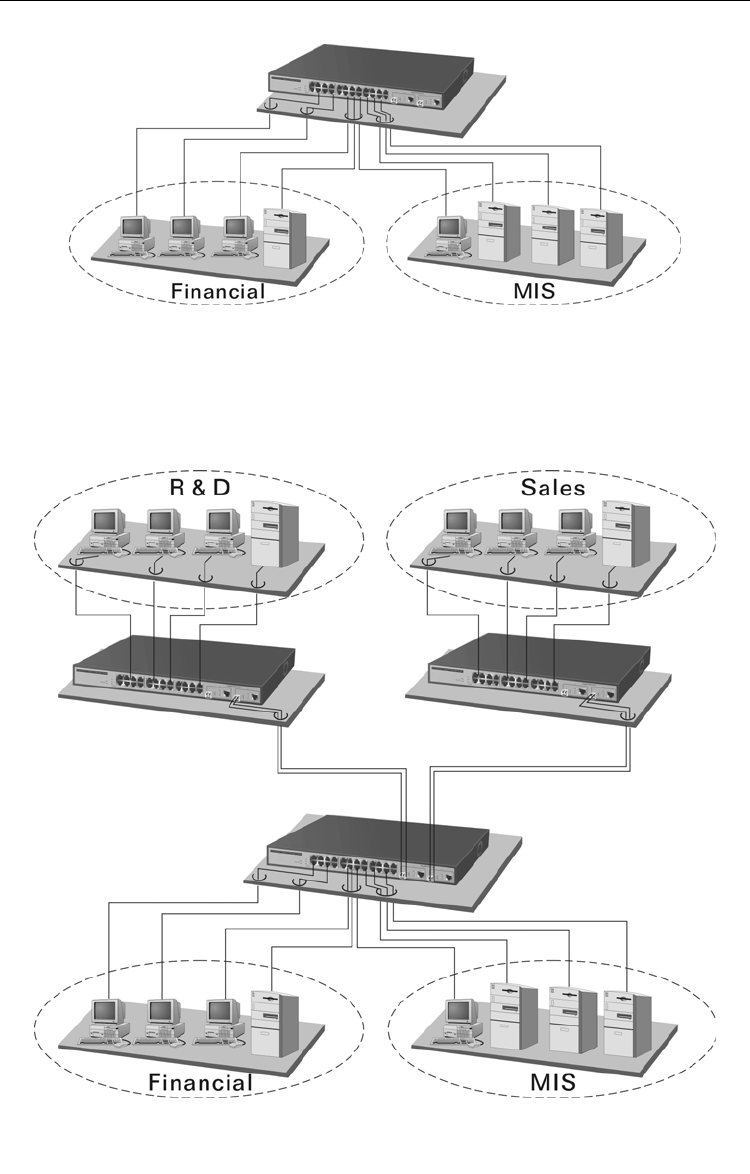 Financial

MIS

R & D

Sales

Financial

MIS