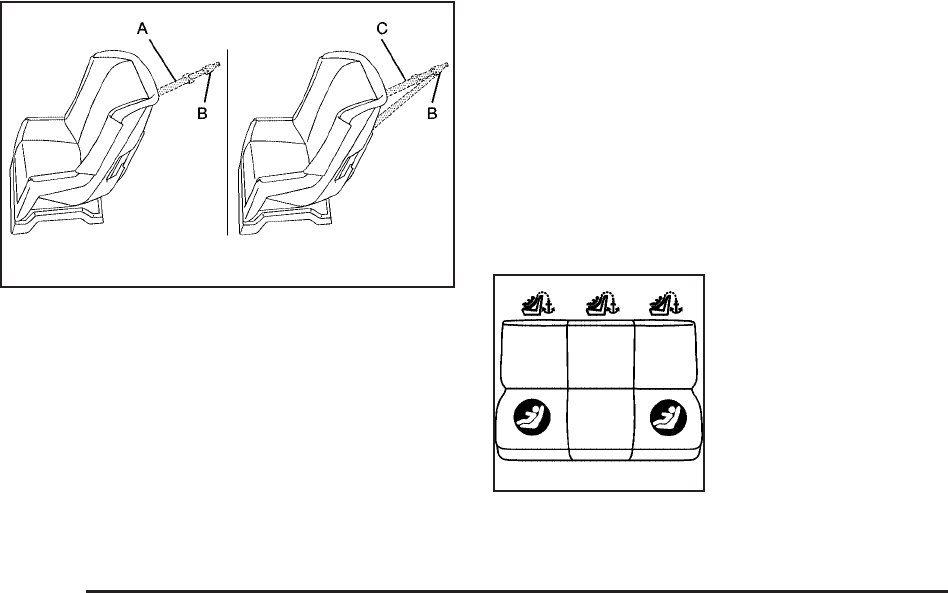 A
B
C
B