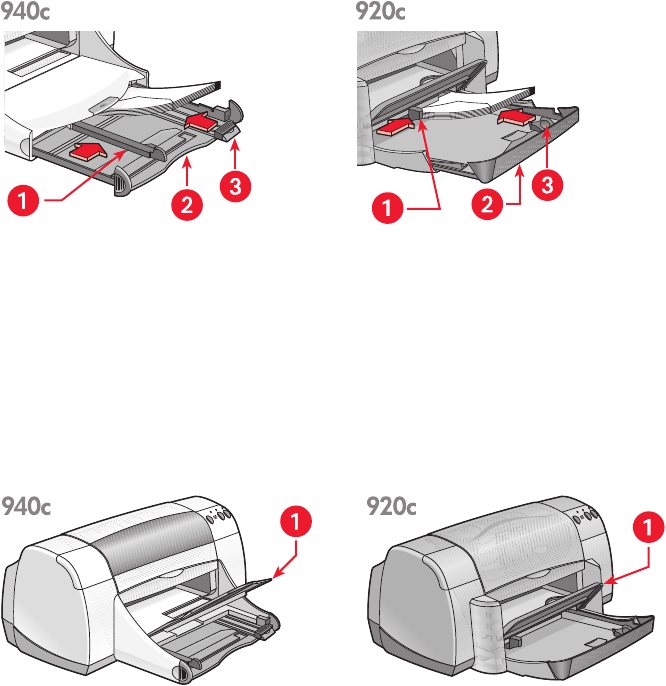 940c

1 2 3

920c

1 2 3

940c

1

920c

1