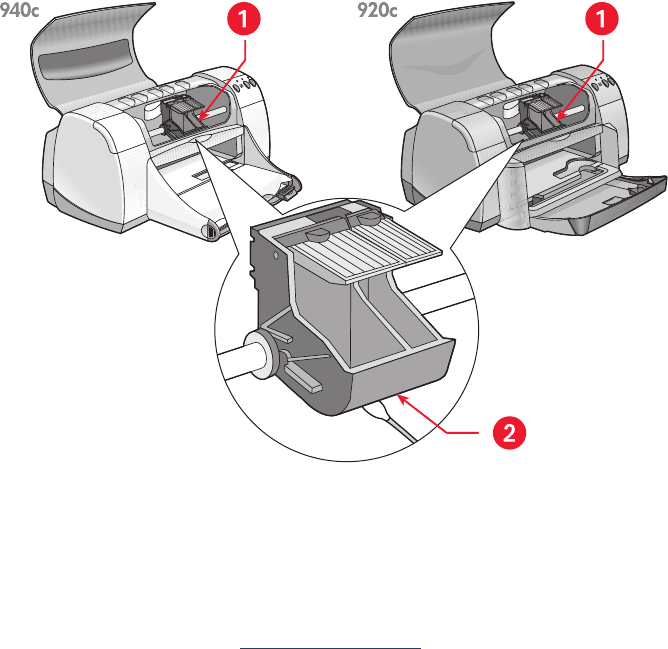 940c

1

920c

1

2