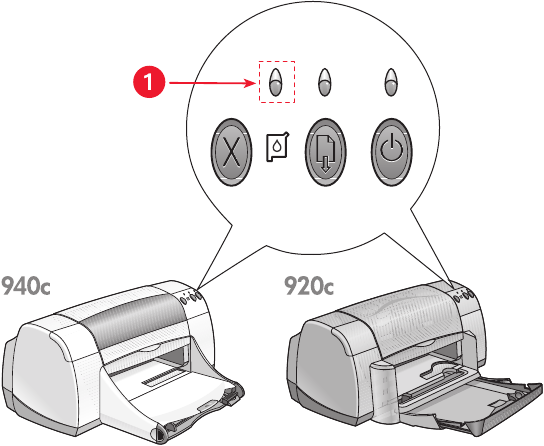 1

940c

920c