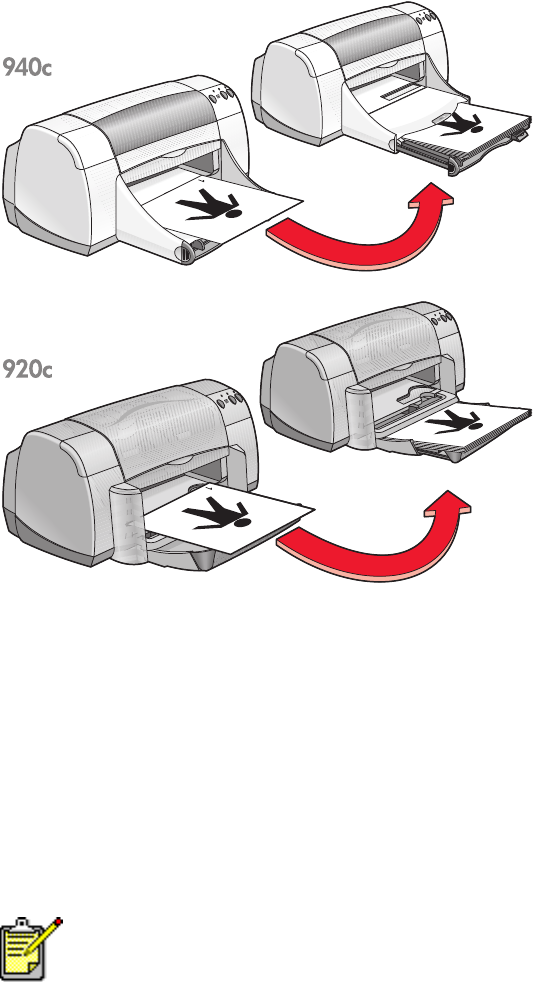 940c

920c