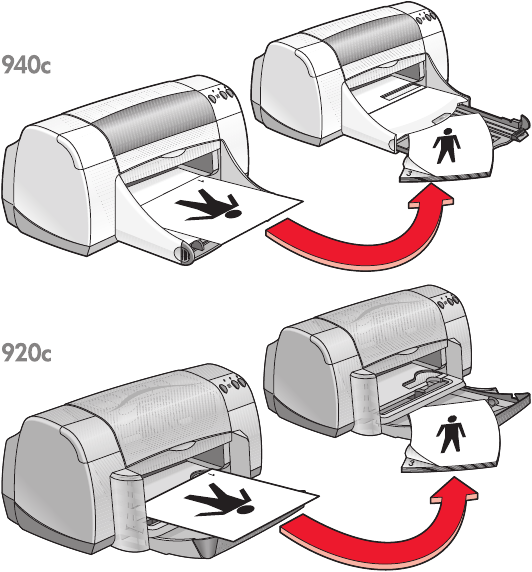 940c

3

920c

3