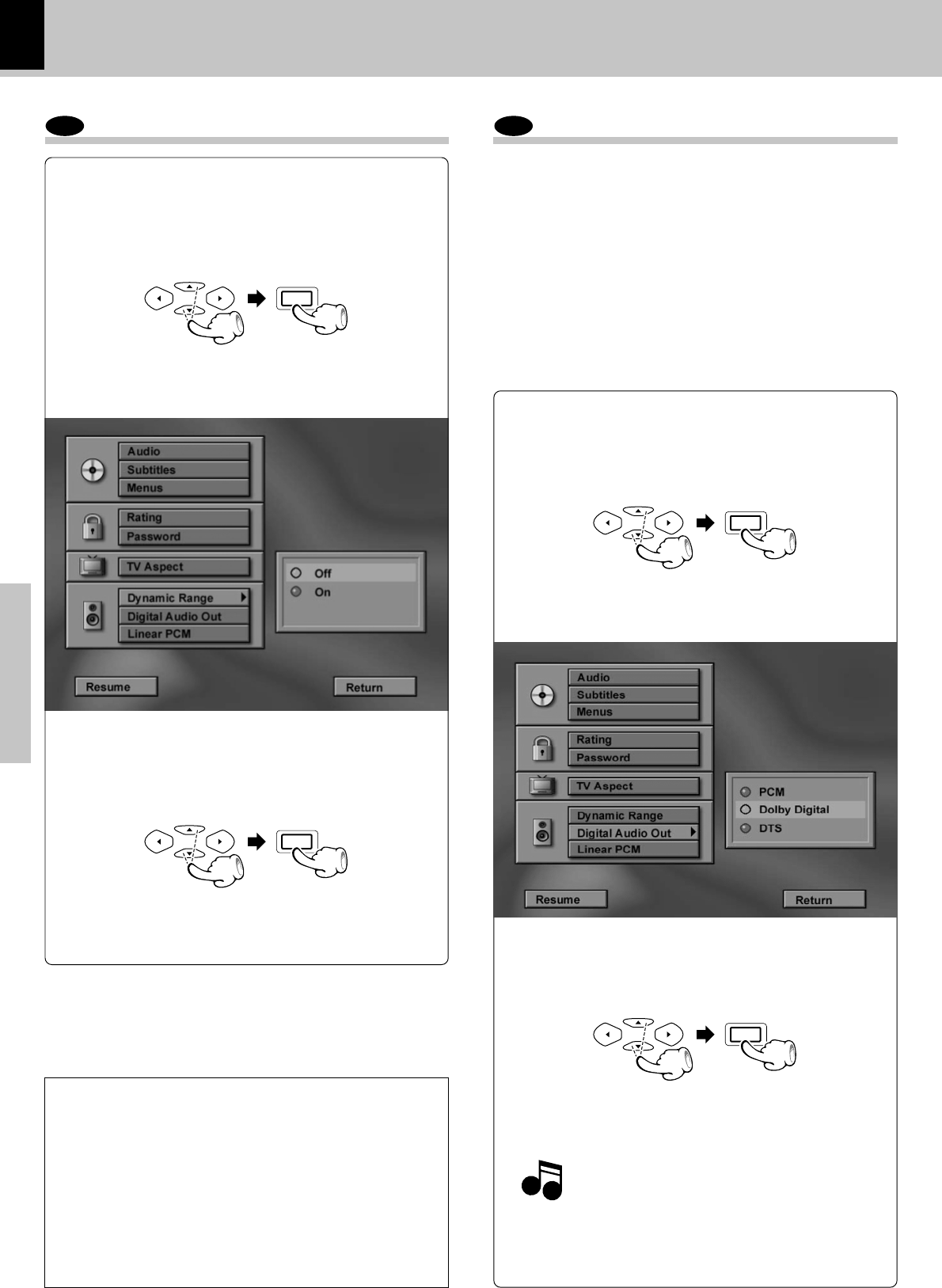 Audio
Subtitles
Menus
Rating
Password
TV Aspect
Dynamic Range
Digital Audio Out
Linear PCM
Off
On
Resume
Return

Audio
Subtitles
Menus
Rating
Password
TV Aspect
Dynamic Range
Digital Audio Out
Linear PCM
PCM
Dolby Digital
DTS
Resume
Return