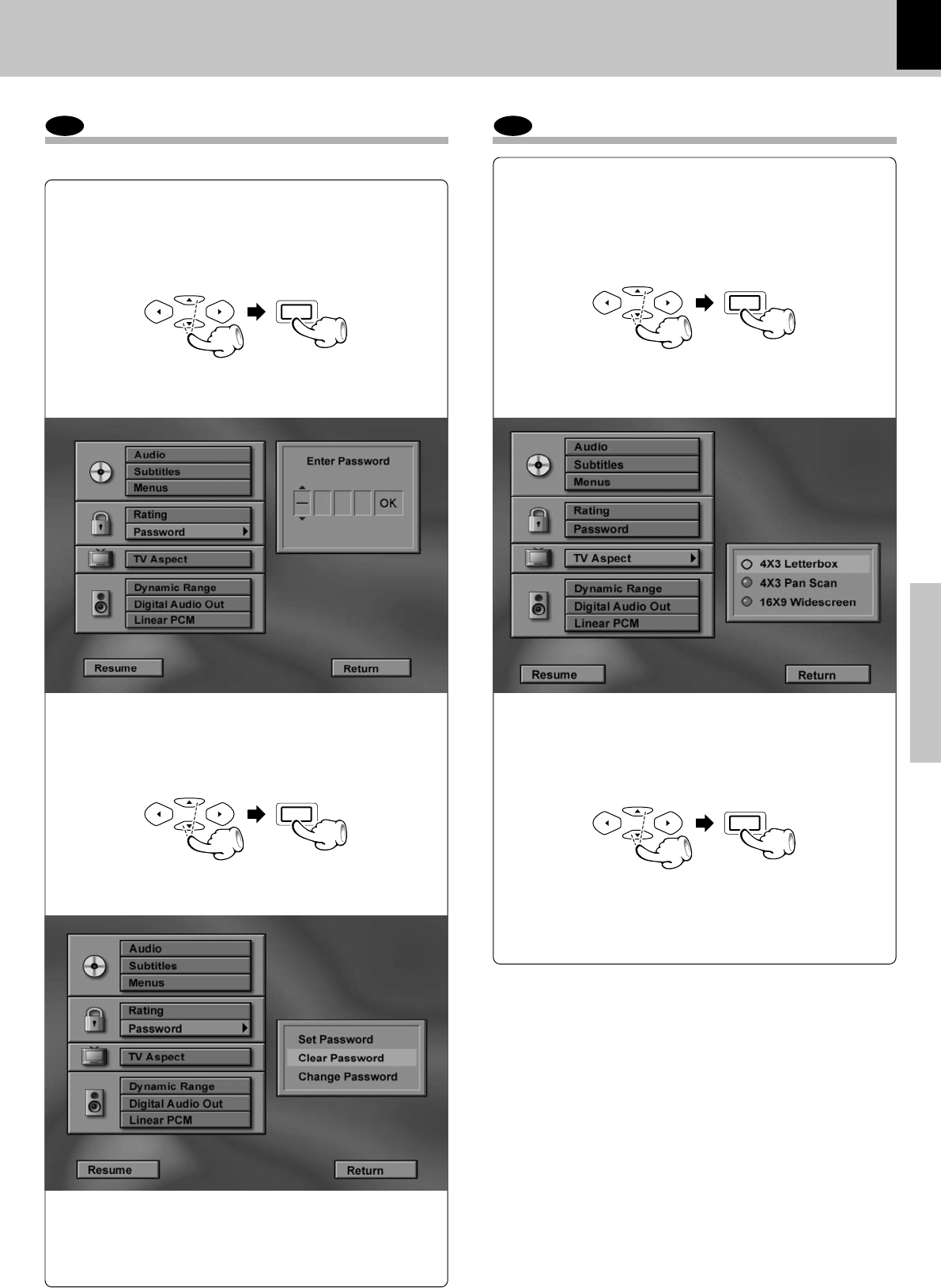 Audio
Subtitles
Menus
Rating
Password
TV Aspect
Dynamic Range
Digital Audio Out
Linear PCM

Enter Password

OK

Resume
Return

Audio
Subtitles
Menus
Rating
Password
TV Aspect
Dynamic Range
Digital Audio Out
Linear PCM

Set Password
Clear Password
Change Password

Resume
Return

Audio
Subtitles
Menus
Rating
Password
TV Aspect
Dynamic Range
Digital Audio Out
Linear PCM

4X3 Letterbox
4X3 Pan Scan
16X9 Widescreen

Resume
Return