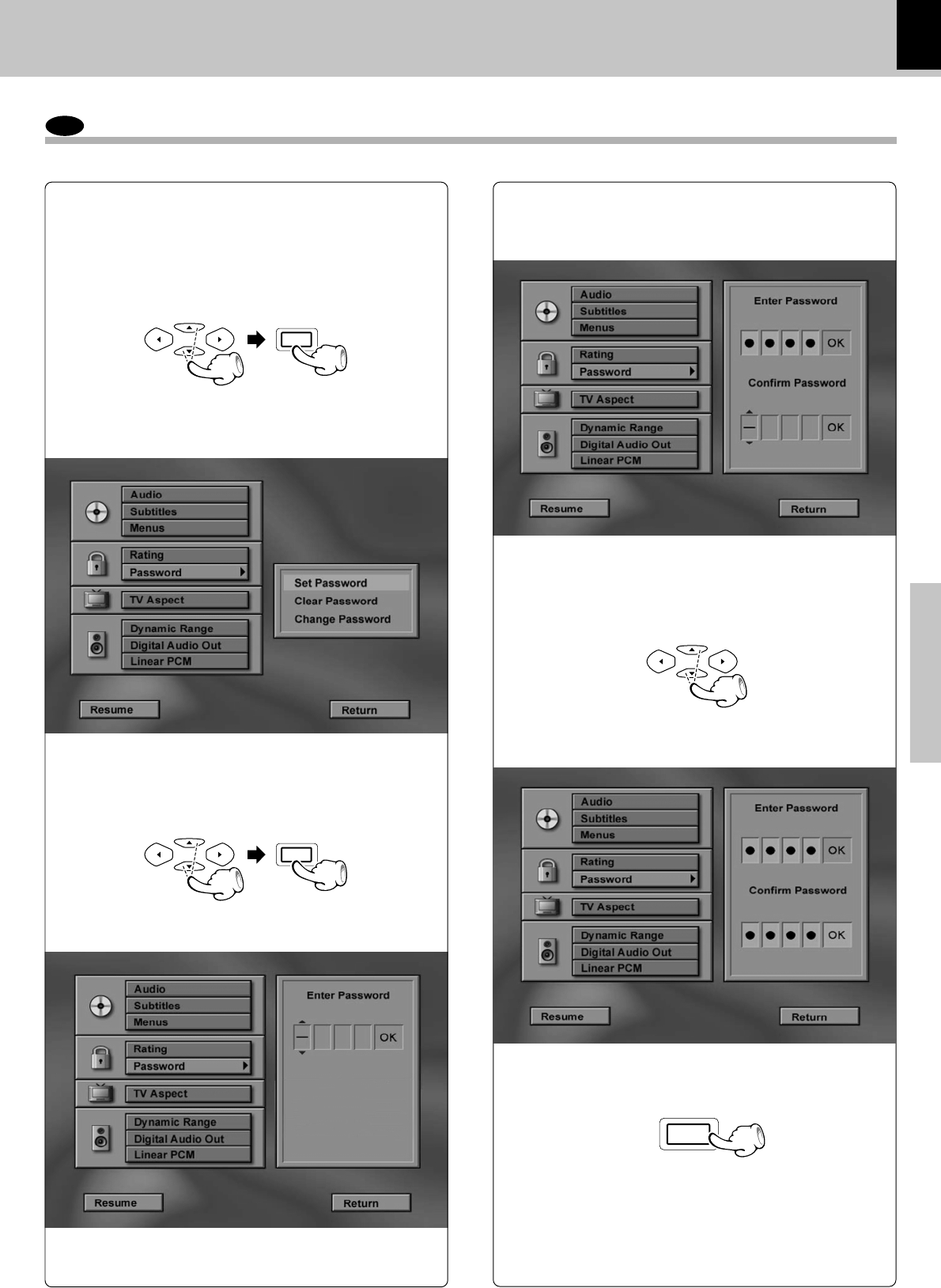 Audio
Subtitles
Menus
Rating
Password
TV Aspect
Dynamic Range
Digital Audio Out
Linear PCM
Set Password
Clear Password
Change Password
Resume
Return

Audio
Subtitles
Menus
Rating
Password
TV Aspect
Dynamic Range
Digital Audio Out
Linear PCM
Enter Password
OK
Resume
Return

Audio
Subtitles
Menus
Rating
Password
TV Aspect
Dynamic Range
Digital Audio Out
Linear PCM
Enter Password
OK
Confirm Password
OK
Resume
Return

Audio
Subtitles
Menus
Rating
Password
TV Aspect
Dynamic Range
Digital Audio Out
Linear PCM
Enter Password
OK
Confirm Password
OK
Resume
Return