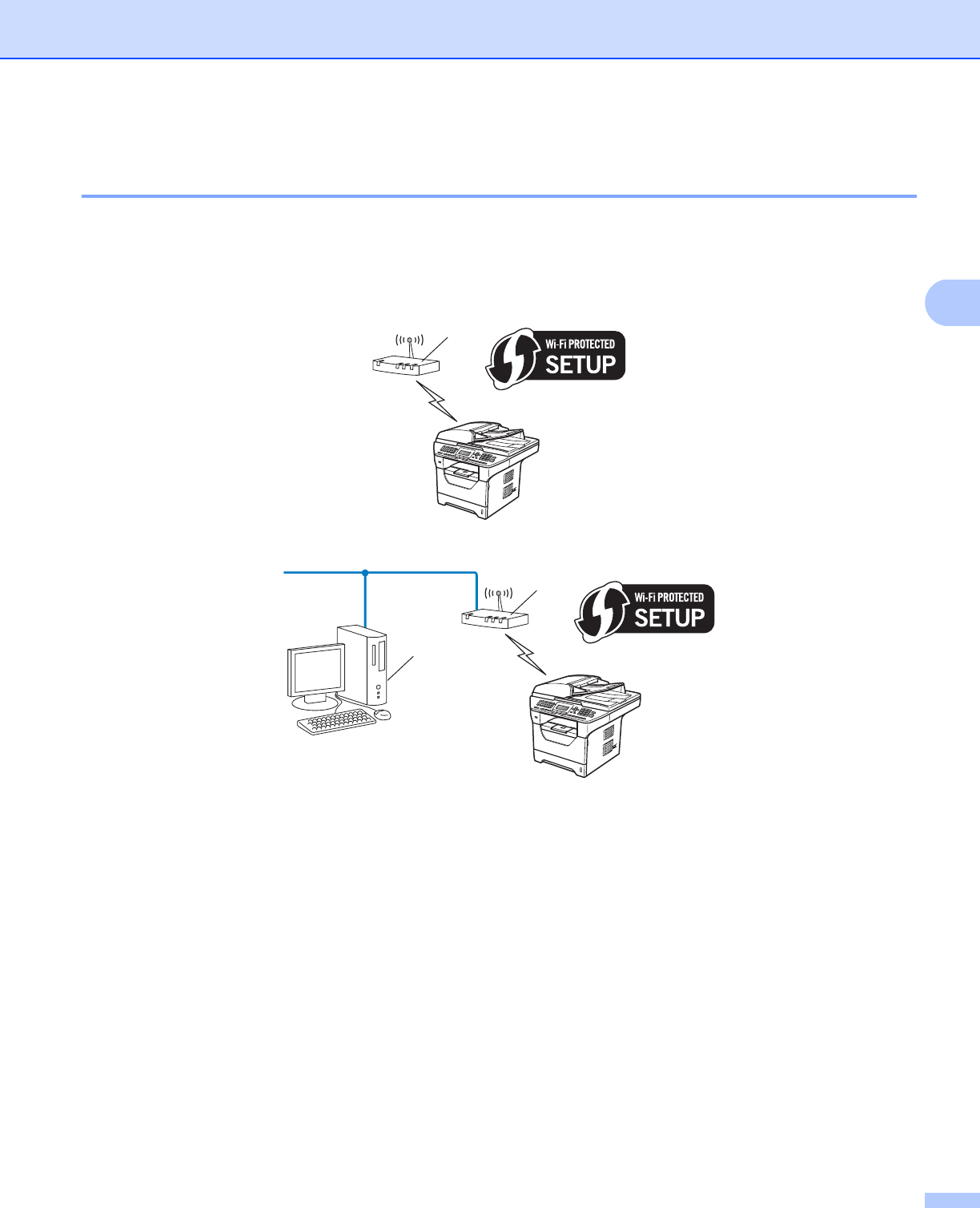 Wi-Fi PROTECTED SETUP

Wi-Fi PROTECTED SETUP