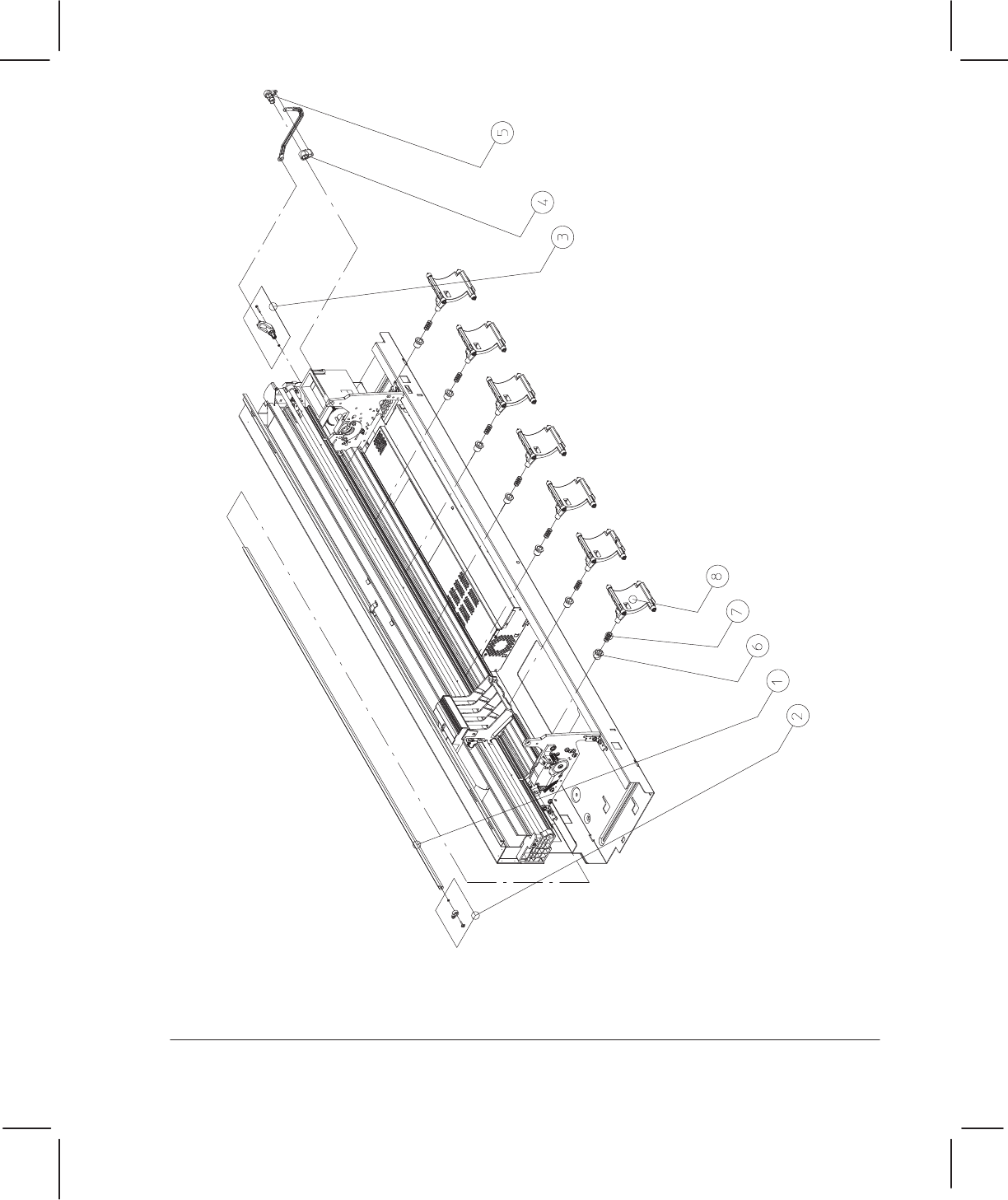 5

4

3

8

7

6

1

2