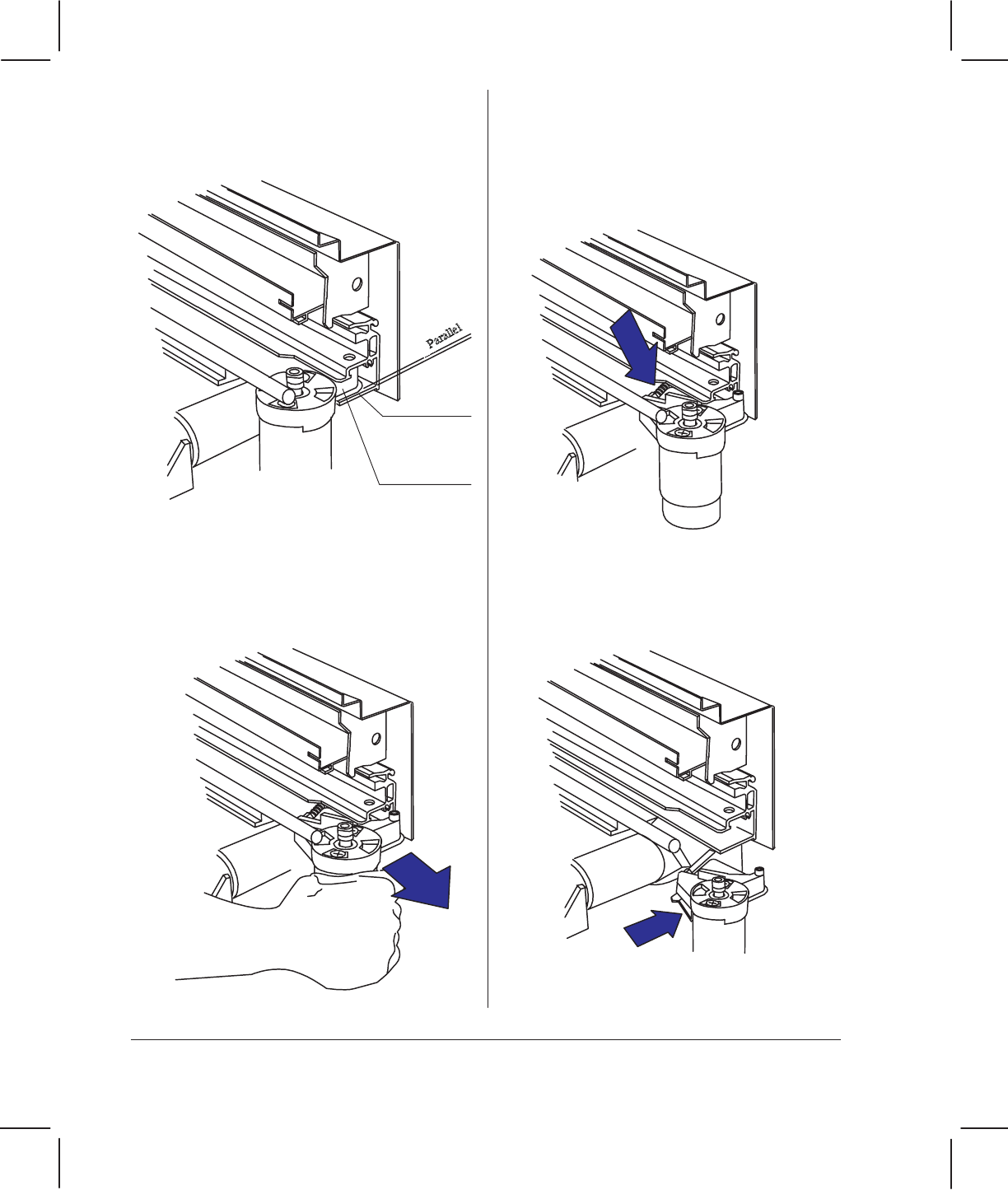 Parallel