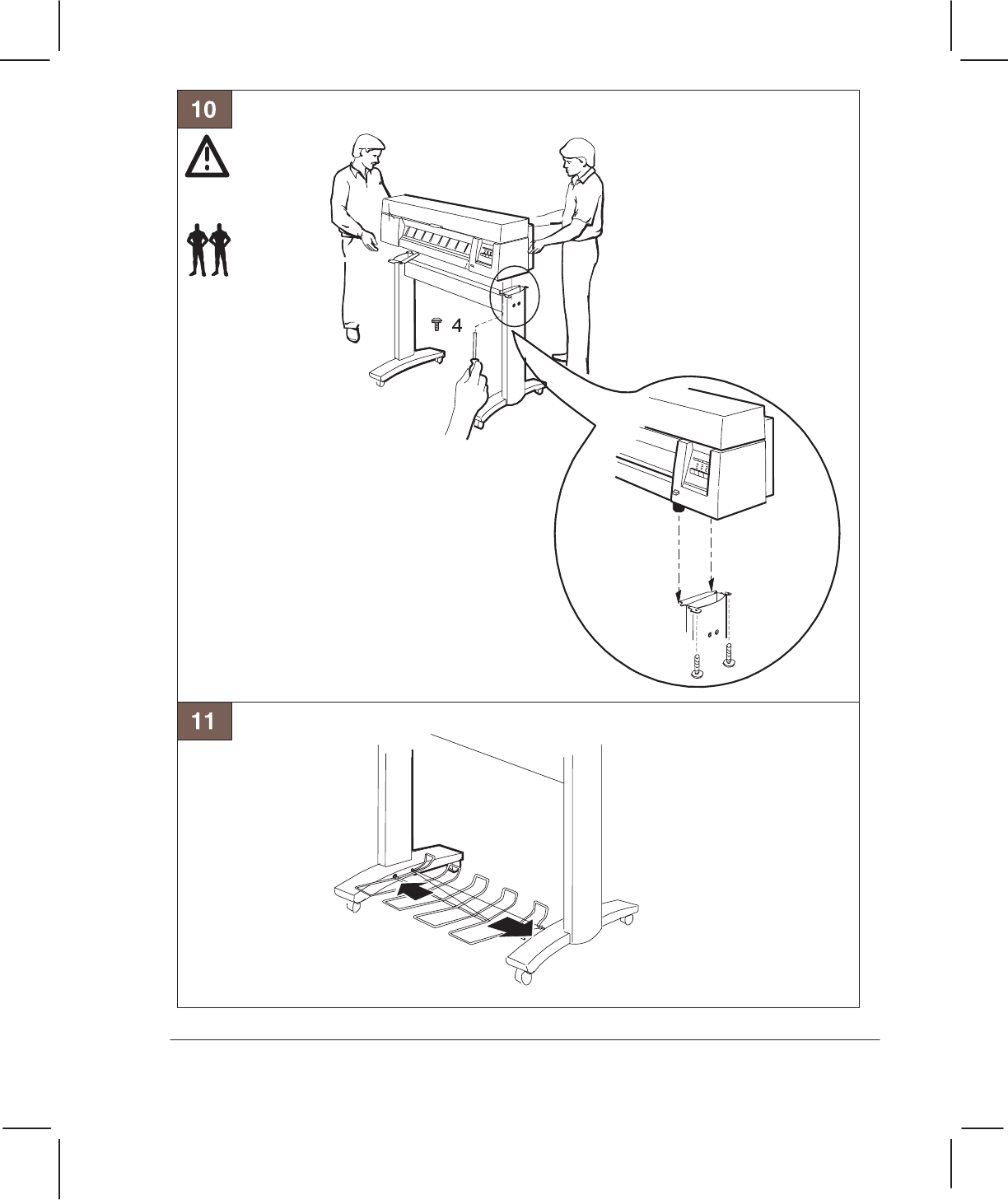 10

4

11